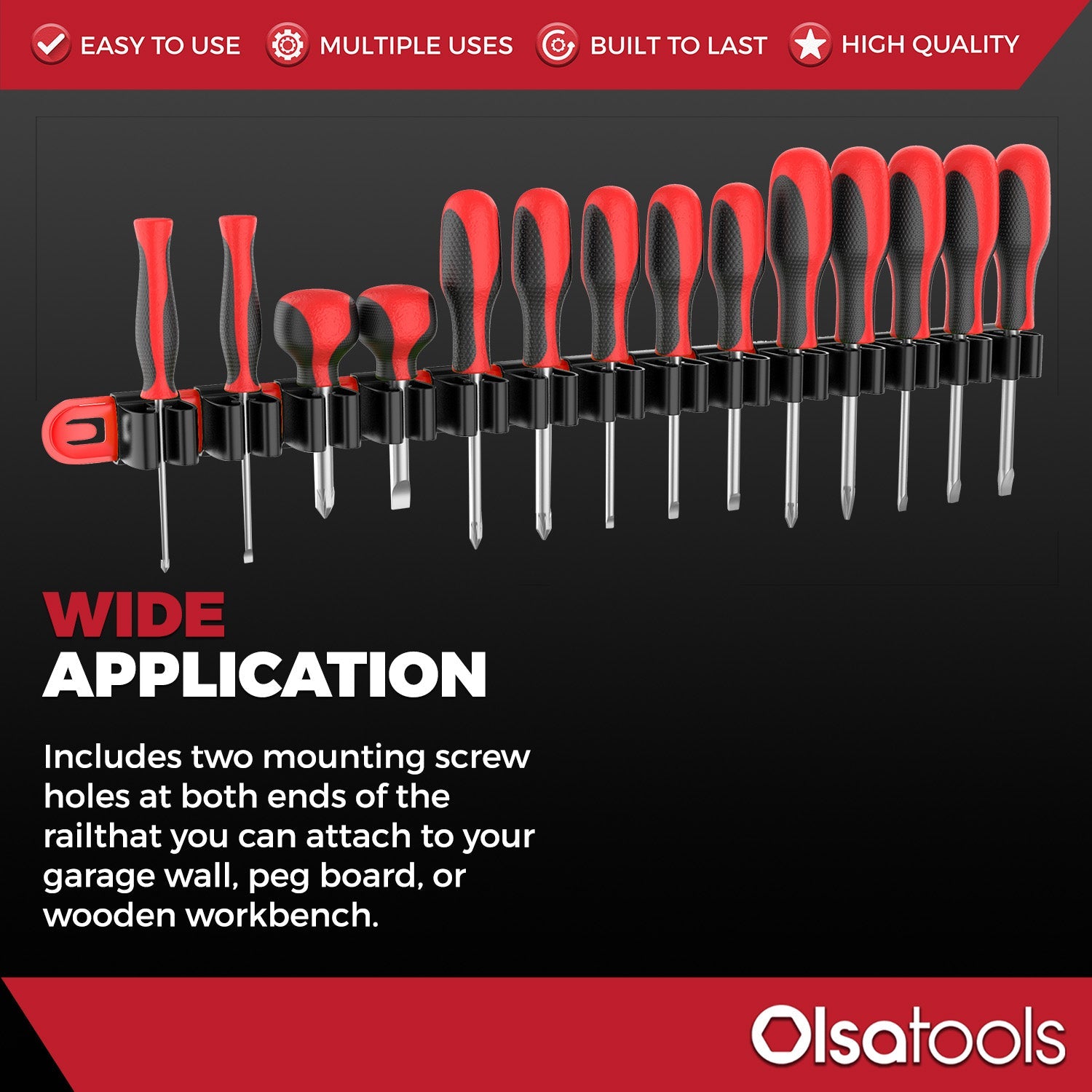 EASY TO USE MULTIPLE USES BUILT TO LAST HIGH QUALITY

WIDE APPLICATION

Includes two mounting screw holes at both ends of the railthat you can attach to your garage wall, peg board, or wooden workbench.

Olsatools