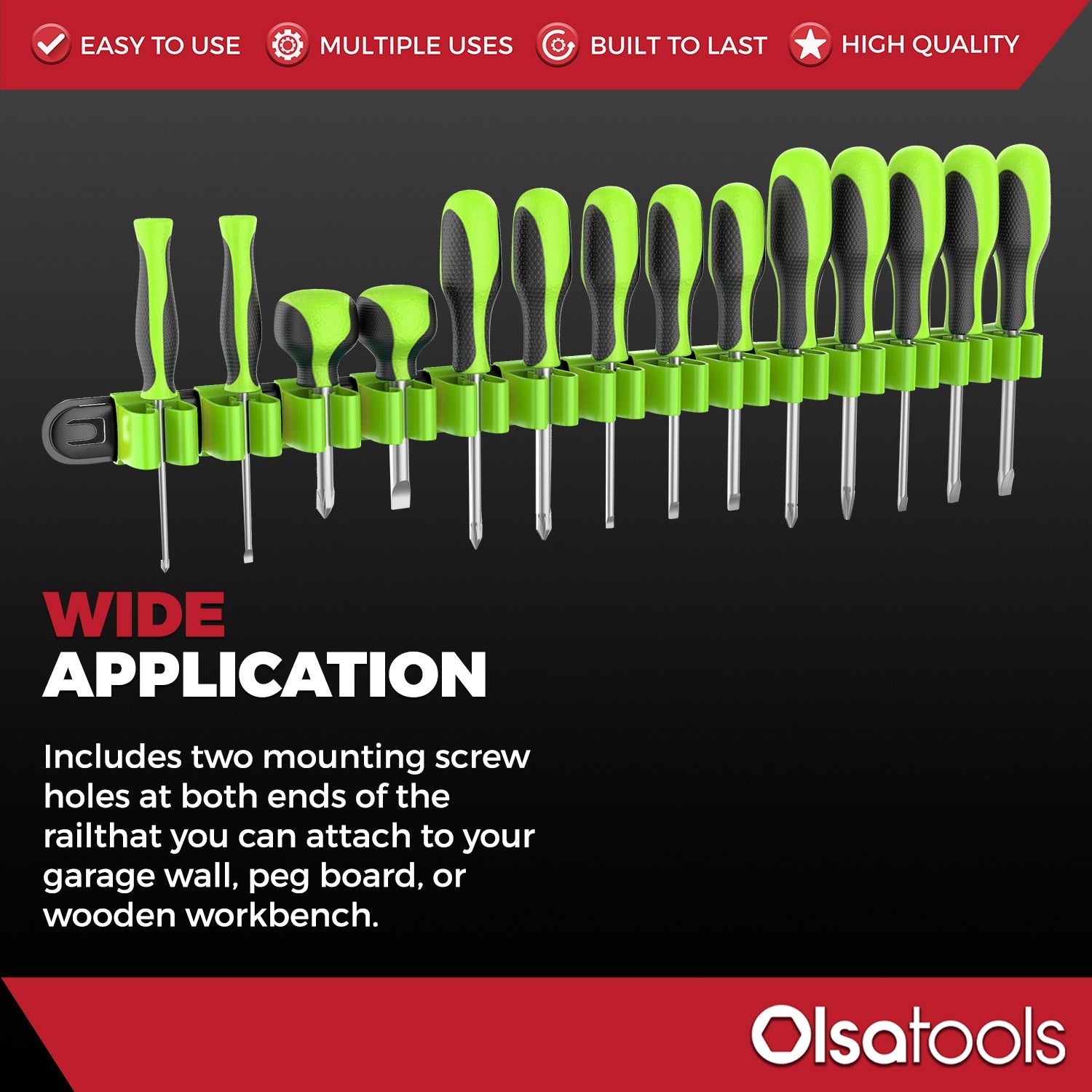 EASY TO USE MULTIPLE USES BUILT TO LAST HIGH QUALITY

WIDE APPLICATION

Includes two mounting screw holes at both ends of the railthat you can attach to your garage wall, peg board, or wooden workbench.

Olsatools