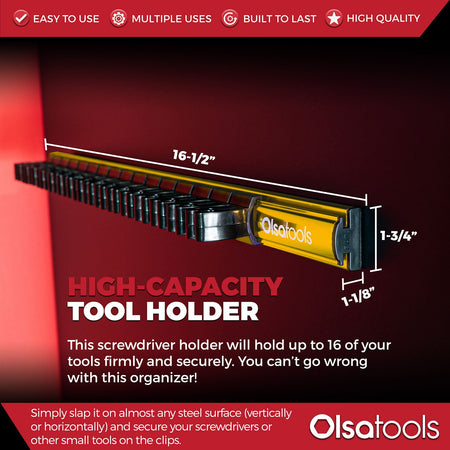 EASY TO USE MULTIPLE USES BUILT TO LAST HIGH QUALITY

16-1/2"

Olsatools

1-3/4"

1-1/8"

HIGH-CAPACITY
TOOL HOLDER

This screwdriver holder will hold up to 16 of your tools firmly and securely. You can't go wrong with this organizer!

Simply slap it on almost any steel surface (vertically or horizontally) and secure your screwdrivers or other small tools on the clips.

Olsatools