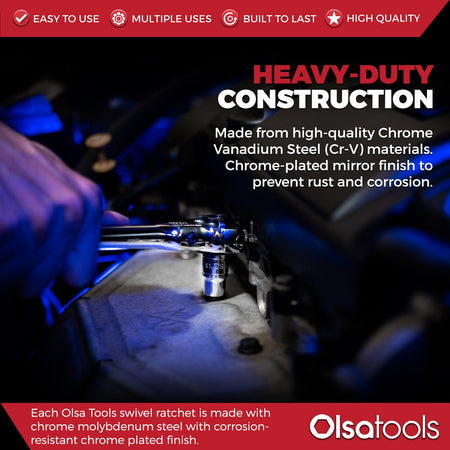 EASY TO USE MULTIPLE USES BUILT TO LAST HIGH QUALITY

HEAVY-DUTY CONSTRUCTION

Made from high-quality Chrome Vanadium Steel (Cr-V) materials. Chrome-plated mirror finish to prevent rust and corrosion.

Each Olsa Tools swivel ratchet is made with chrome molybdenum steel with corrosion-resistant chrome plated finish.

Olsatools