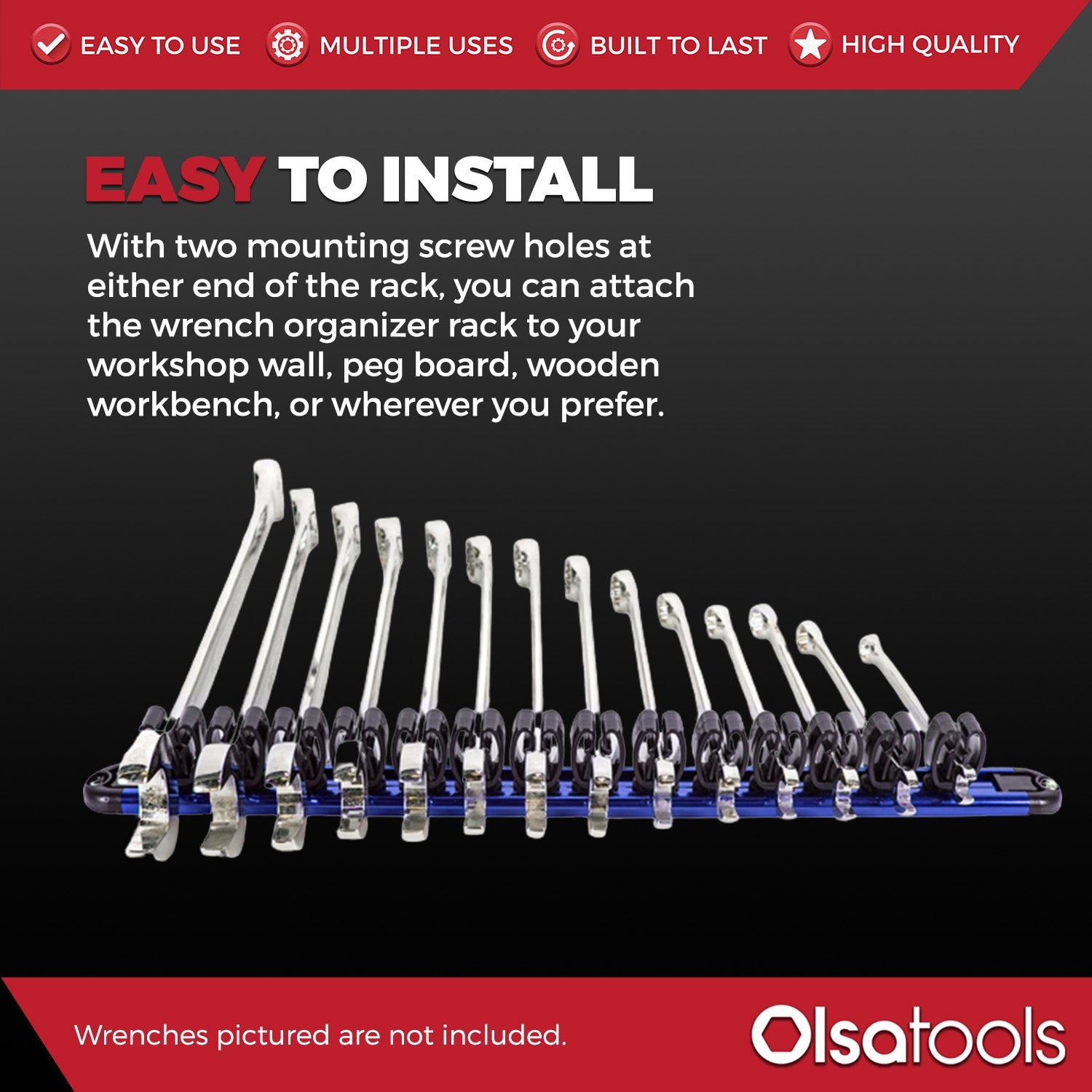 EASY TO USE MULTIPLE USES BUILT TO LAST HIGH QUALITY

EASY TO INSTALL

With two mounting screw holes at either end of the rack, you can attach the wrench organizer rack to your workshop wall, peg board, wooden workbench, or wherever you prefer.

Wrenches pictured are not included.

Olsatools