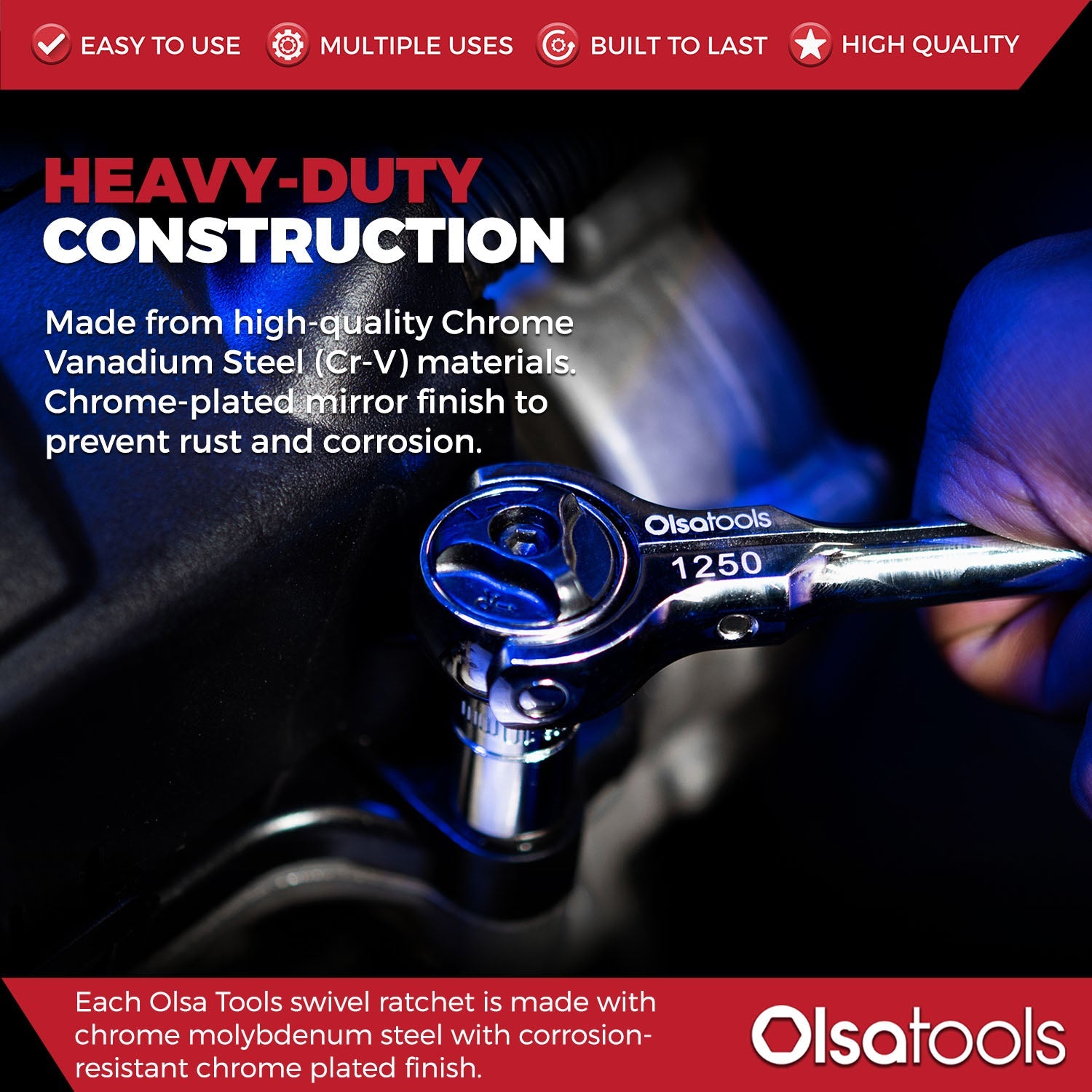 EASY TO USE MULTIPLE USES BUILT TO LAST HIGH QUALITY

HEAVY-DUTY CONSTRUCTION

Made from high-quality Chrome Vanadium Steel (Cr-V) materials. Chrome-plated mirror finish to prevent rust and corrosion.

Olsatools
1250

Each Olsa Tools swivel ratchet is made with chrome molybdenum steel with corrosion-resistant chrome plated finish.

Olsatools