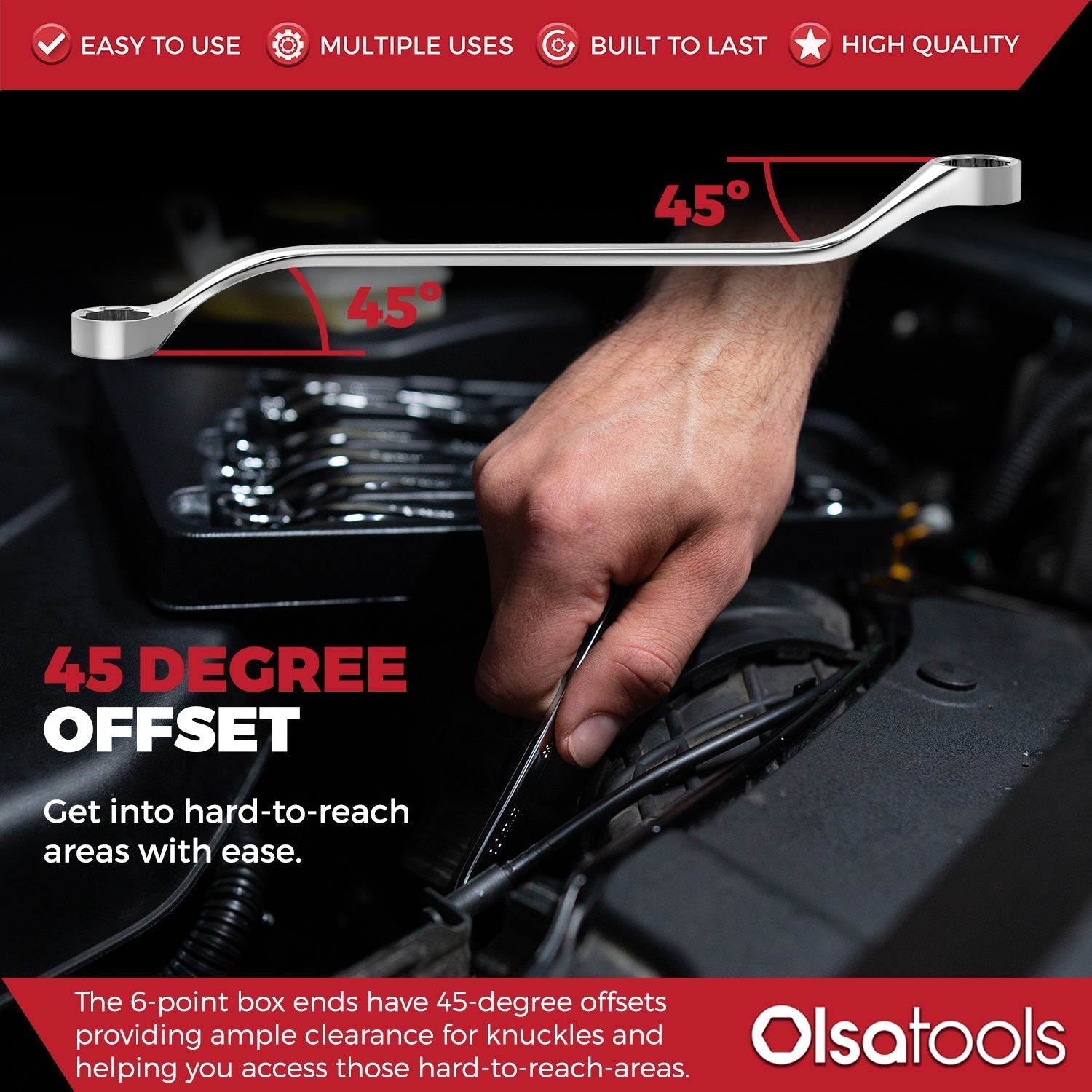 EASY TO USE MULTIPLE USES BUILT TO LAST HIGH QUALITY

45°

45°

45 DEGREE OFFSET

Get into hard-to-reach areas with ease.

The 6-point box ends have 45-degree offsets providing ample clearance for knuckles and helping you access those hard-to-reach-areas.

Olsatools