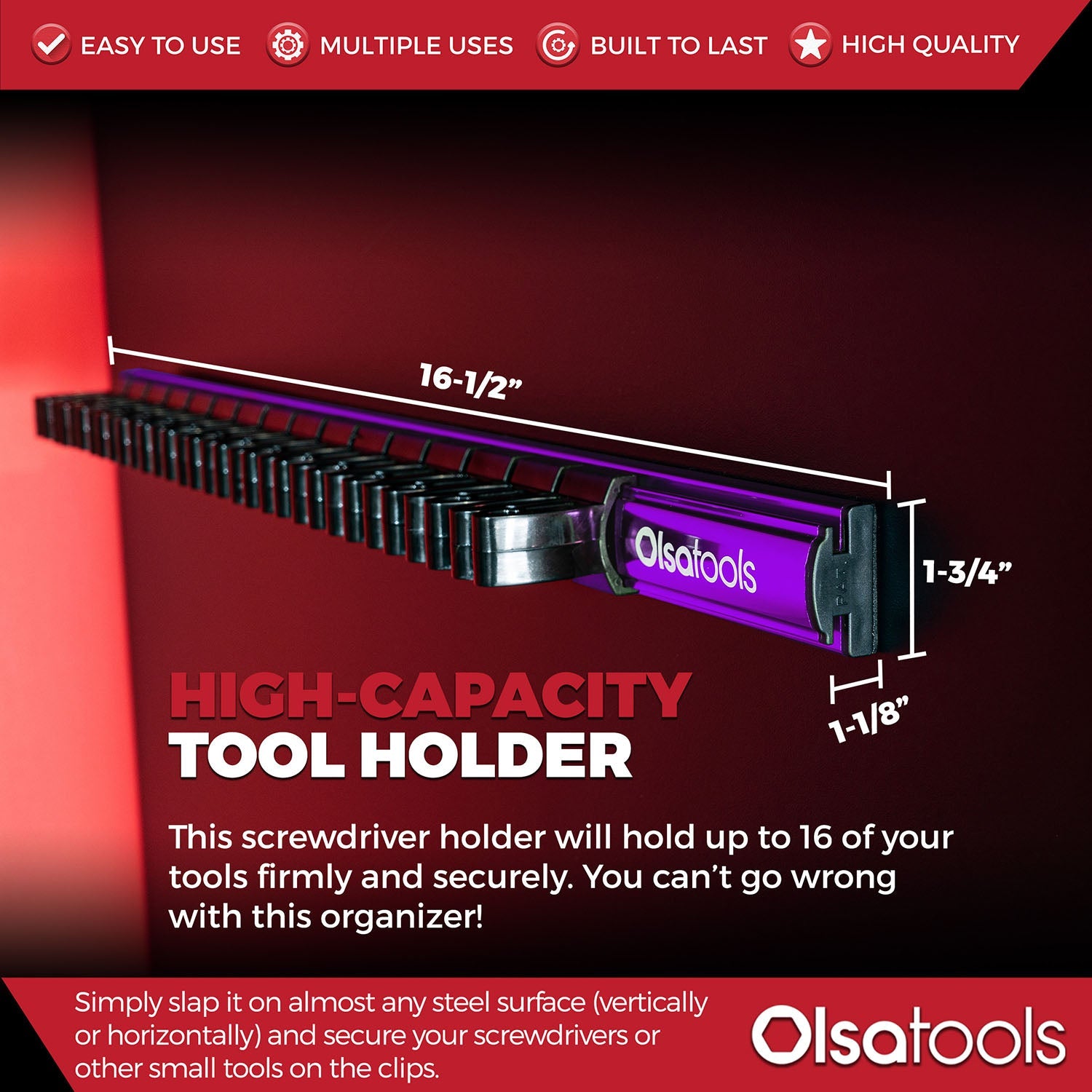 EASY TO USE MULTIPLE USES BUILT TO LAST HIGH QUALITY

16-1/2”

Olsatools

PAT

1-3/4”

1-1/8”

HIGH-CAPACITY TOOL HOLDER

This screwdriver holder will hold up to 16 of your tools firmly and securely. You can’t go wrong with this organizer!

Simply slap it on almost any steel surface (vertically or horizontally) and secure your screwdrivers or other small tools on the clips.

Olsatools