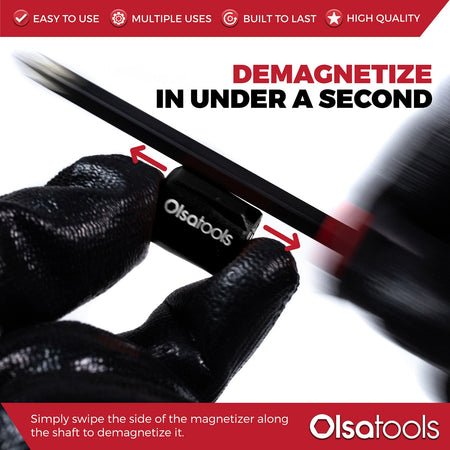 EASY TO USE MULTIPLE USES BUILT TO LAST HIGH QUALITY

DEMAGNETIZE
IN UNDER A SECOND

Olsatools

Simply swipe the side of the magnetizer along the shaft to demagnetize it.

Olsatools