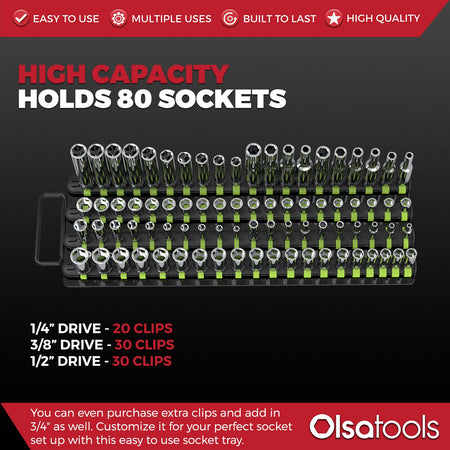 EASY TO USE MULTIPLE USES BUILT TO LAST HIGH QUALITY

HIGH CAPACITY
HOLDS 80 SOCKETS

1/4" DRIVE - 20 CLIPS
3/8" DRIVE - 30 CLIPS
1/2" DRIVE - 30 CLIPS

You can even purchase extra clips and add in 3/4" as well. Customize it for your perfect socket set up with this easy to use socket tray.

Olsatools