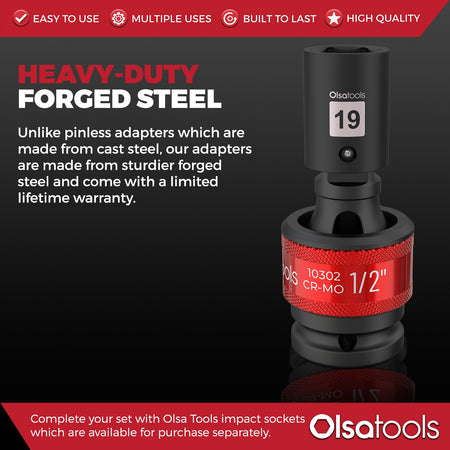 EASY TO USE MULTIPLE USES BUILT TO LAST HIGH QUALITY

HEAVY-DUTY
FORGED STEEL

Unlike pinless adapters which are made from cast steel, our adapters are made from sturdier forged steel and come with a limited lifetime warranty.

Olsatools
19

ols 10302 CR-MO 1/2"

Complete your set with Olsa Tools impact sockets which are available for purchase separately.

Olsatools