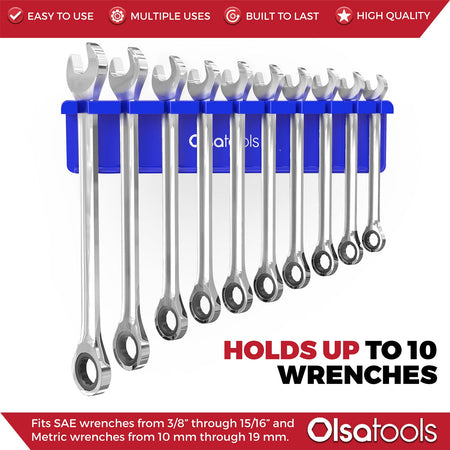 EASY TO USE MULTIPLE USES BUILT TO LAST HIGH QUALITY

Olsatools

HOLDS UP TO 10 WRENCHES

Fits SAE wrenches from 3/8" through 15/16" and Metric wrenches from 10 mm through 19 mm.

Olsatools