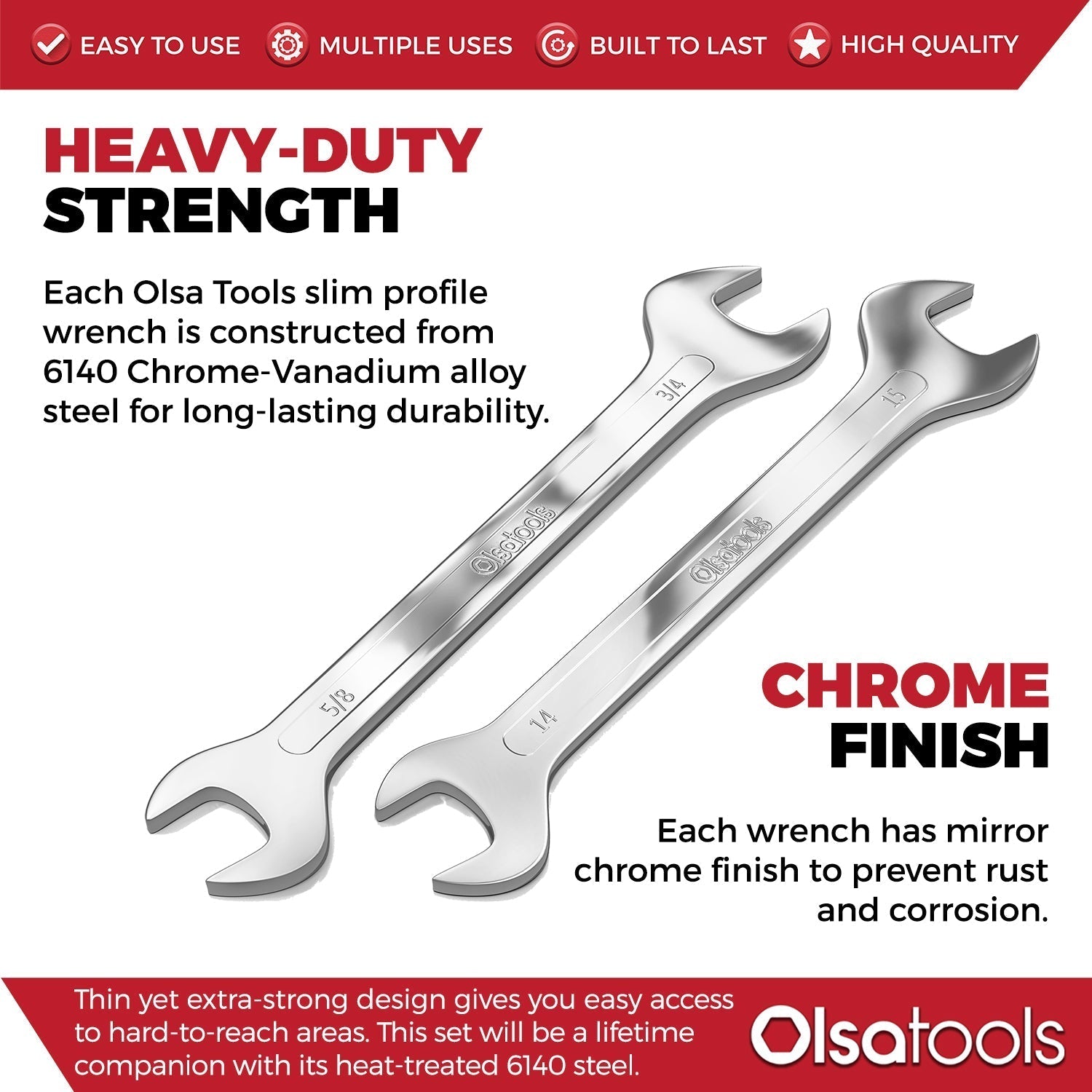 EASY TO USE MULTIPLE USES BUILT TO LAST HIGH QUALITY

HEAVY-DUTY STRENGTH

Each Olsa Tools slim profile wrench is constructed from 6140 Chrome-Vanadium alloy steel for long-lasting durability.

3/4

Olsatools

5/8

15

Olsatools

14

CHROME FINISH

Each wrench has mirror chrome finish to prevent rust and corrosion.

Thin yet extra-strong design gives you easy access to hard-to-reach areas. This set will be a lifetime companion with its heat-treated 6140 steel.

Olsatools