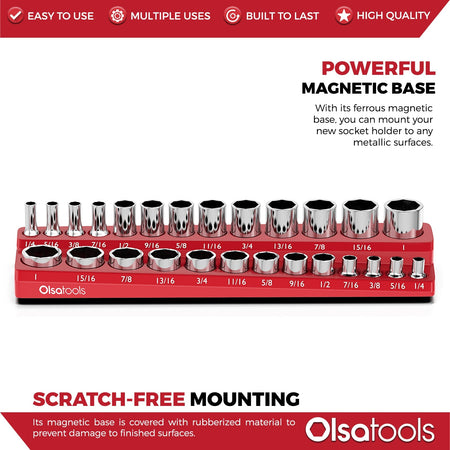 EASY TO USE MULTIPLE USES BUILT TO LAST HIGH QUALITY

POWERFUL MAGNETIC BASE

With its ferrous magnetic base, you can mount your new socket holder to any metallic surfaces.

1/4 5/16 3/8 7/16 1/2 9/16 5/8 11/16 3/4 13/16 7/8 15/16 1

1 15/16 7/8 13/16 3/4 11/16 5/8 9/16 1/2 7/16 3/8 5/16 1/4

Olsatools

SCRATCH-FREE MOUNTING

Its magnetic base is covered with rubberized material to prevent damage to finished surfaces.

Olsatools