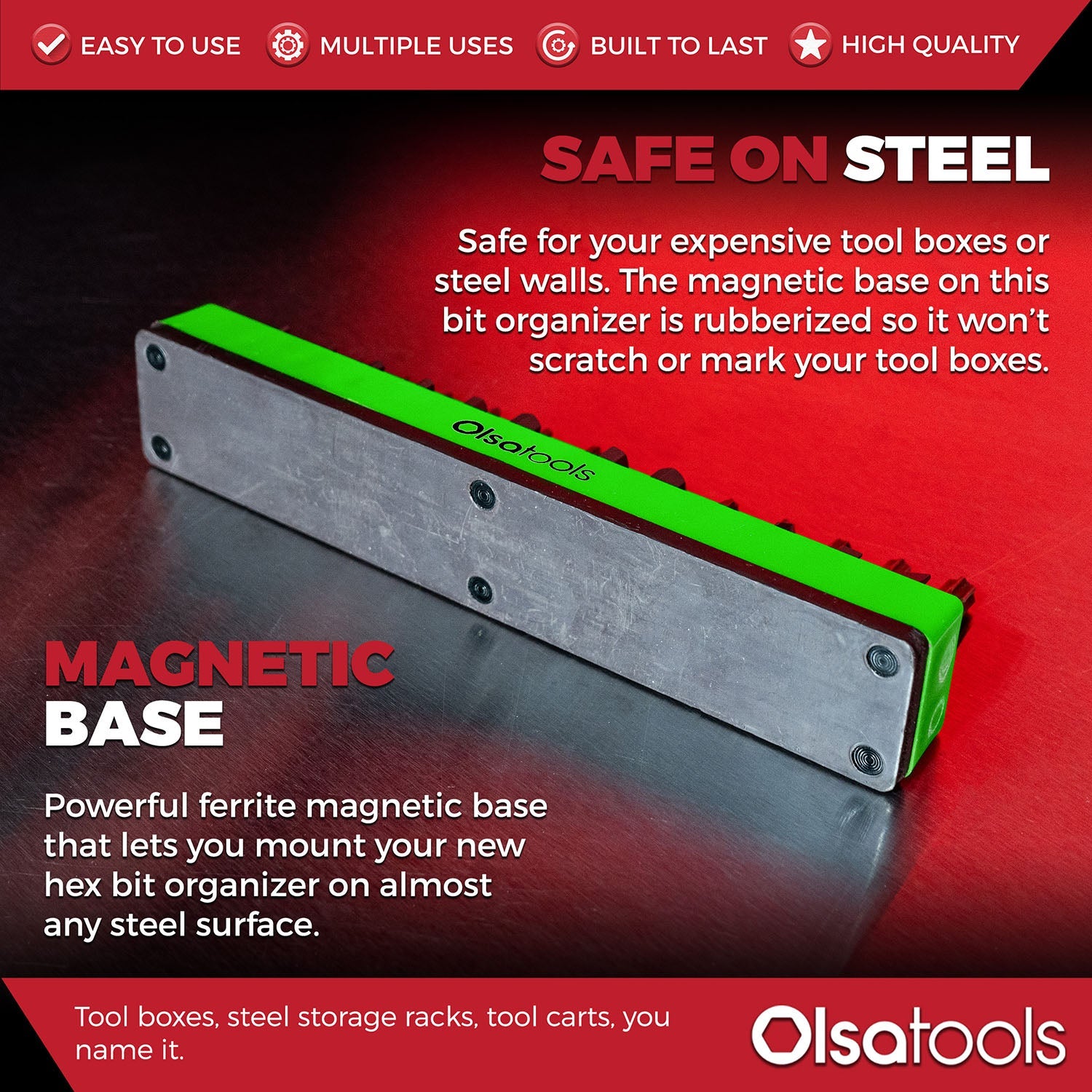 EASY TO USE MULTIPLE USES BUILT TO LAST HIGH QUALITY

SAFE ON STEEL

Safe for your expensive tool boxes or steel walls. The magnetic base on this bit organizer is rubberized so it won't scratch or mark your tool boxes.

Olsatools

MAGNETIC BASE

Powerful ferrite magnetic base that lets you mount your new hex bit organizer on almost any steel surface.

Tool boxes, steel storage racks, tool carts, you name it.

Olsatools