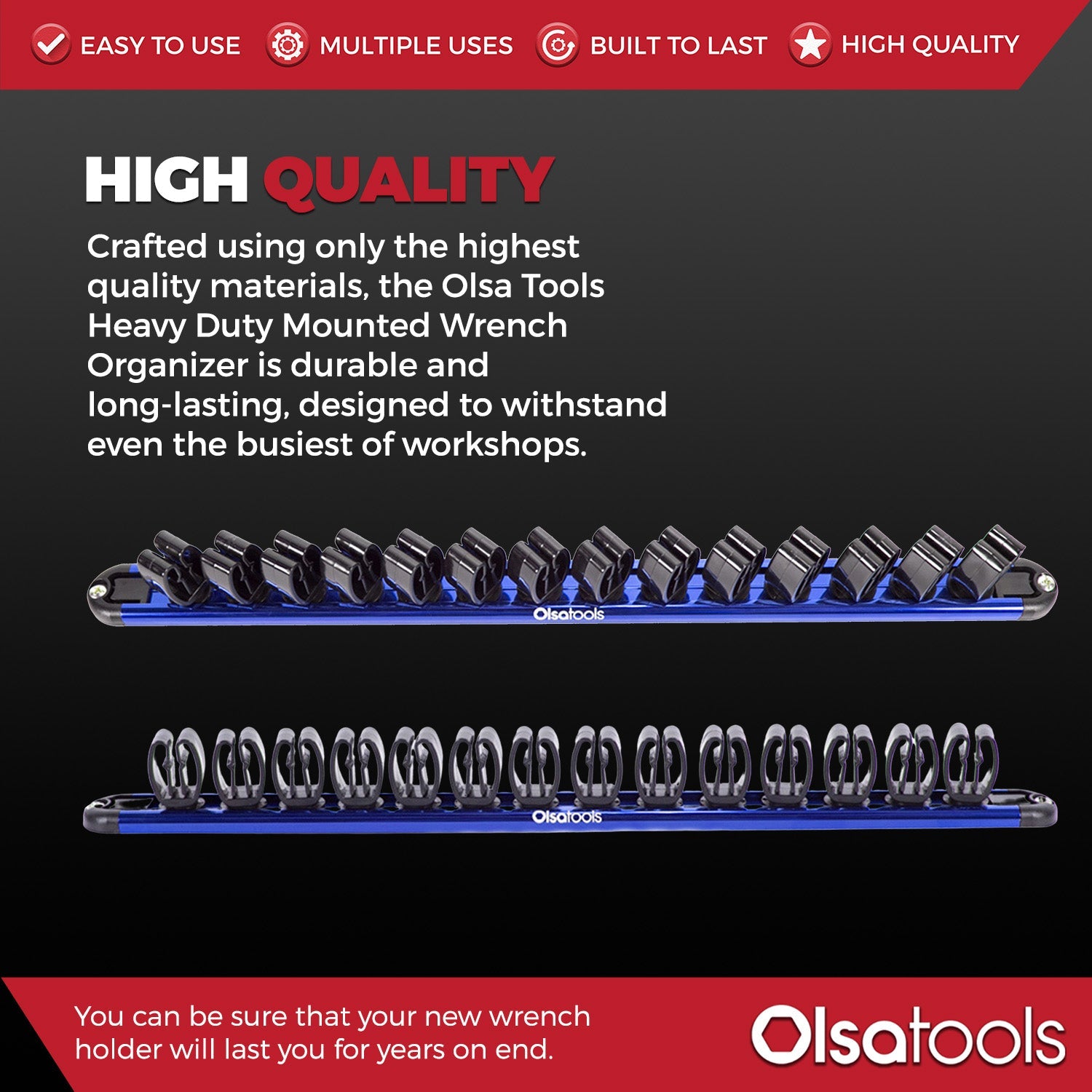 EASY TO USE MULTIPLE USES BUILT TO LAST HIGH QUALITY

HIGH QUALITY

Crafted using only the highest quality materials, the Olsa Tools Heavy Duty Mounted Wrench Organizer is durable and long-lasting, designed to withstand even the busiest of workshops.

Olsatools

Olsatools

You can be sure that your new wrench holder will last you for years on end.

Olsatools