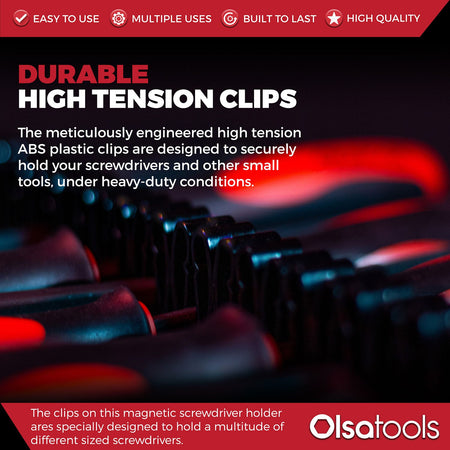 EASY TO USE MULTIPLE USES BUILT TO LAST HIGH QUALITY

DURABLE
HIGH TENSION CLIPS

The meticulously engineered high tension ABS plastic clips are designed to securely hold your screwdrivers and other small tools, under heavy-duty conditions.

The clips on this magnetic screwdriver holder ares specially designed to hold a multitude of different sized screwdrivers.

Olsatools