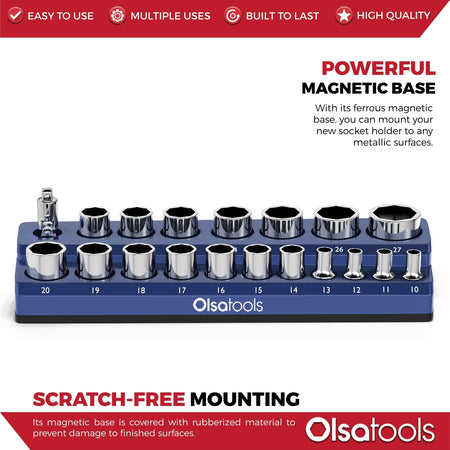 EASY TO USE MULTIPLE USES BUILT TO LAST HIGH QUALITY

POWERFUL
MAGNETIC BASE

With its ferrous magnetic base, you can mount your new socket holder to any metallic surfaces.

26 27

20 19 18 17 16 15 14 13 12 11 10

Olsatools

SCRATCH-FREE MOUNTING

Its magnetic base is covered with rubberized material to prevent damage to finished surfaces.

Olsatools