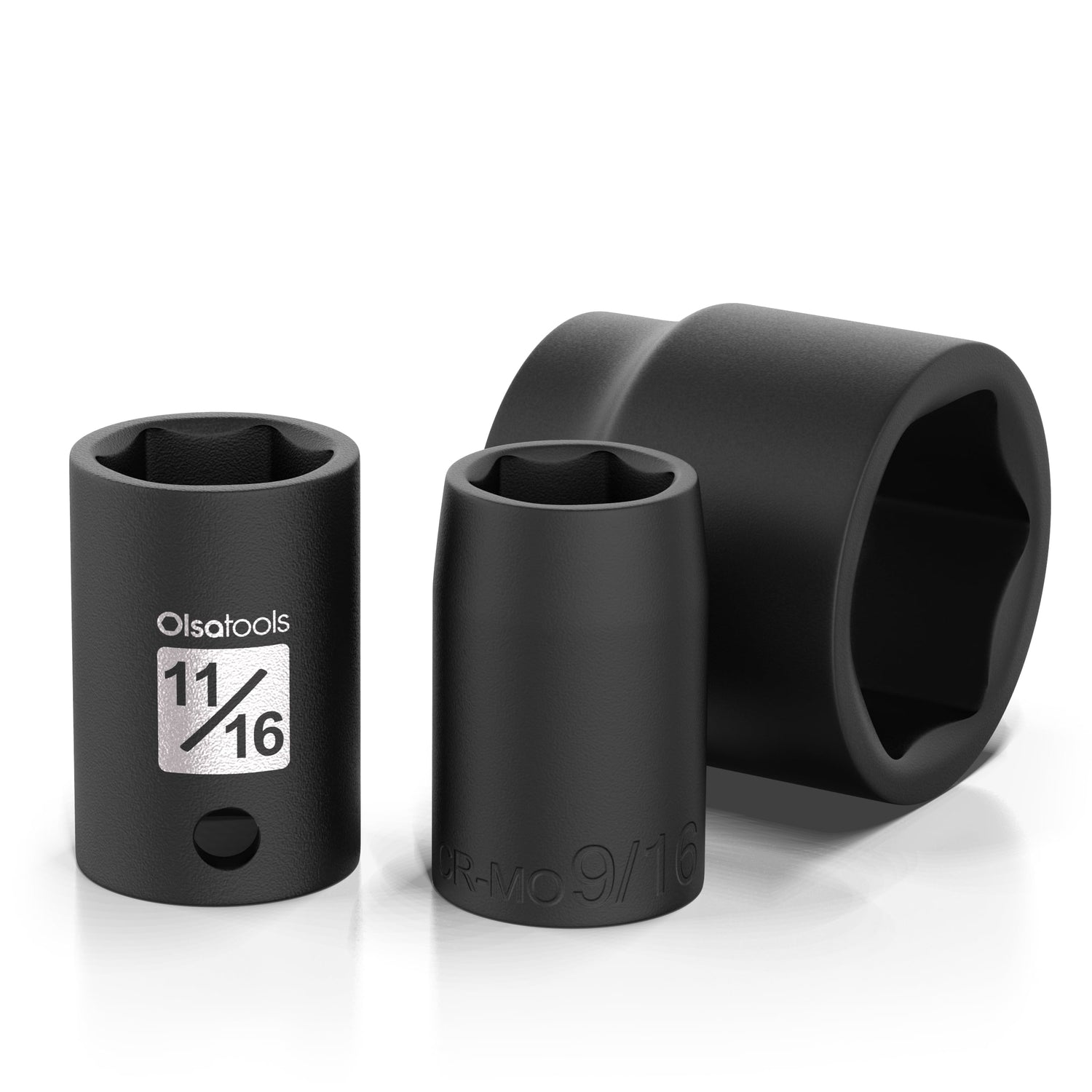 Olsatools

11/16

CR-MO 9/16