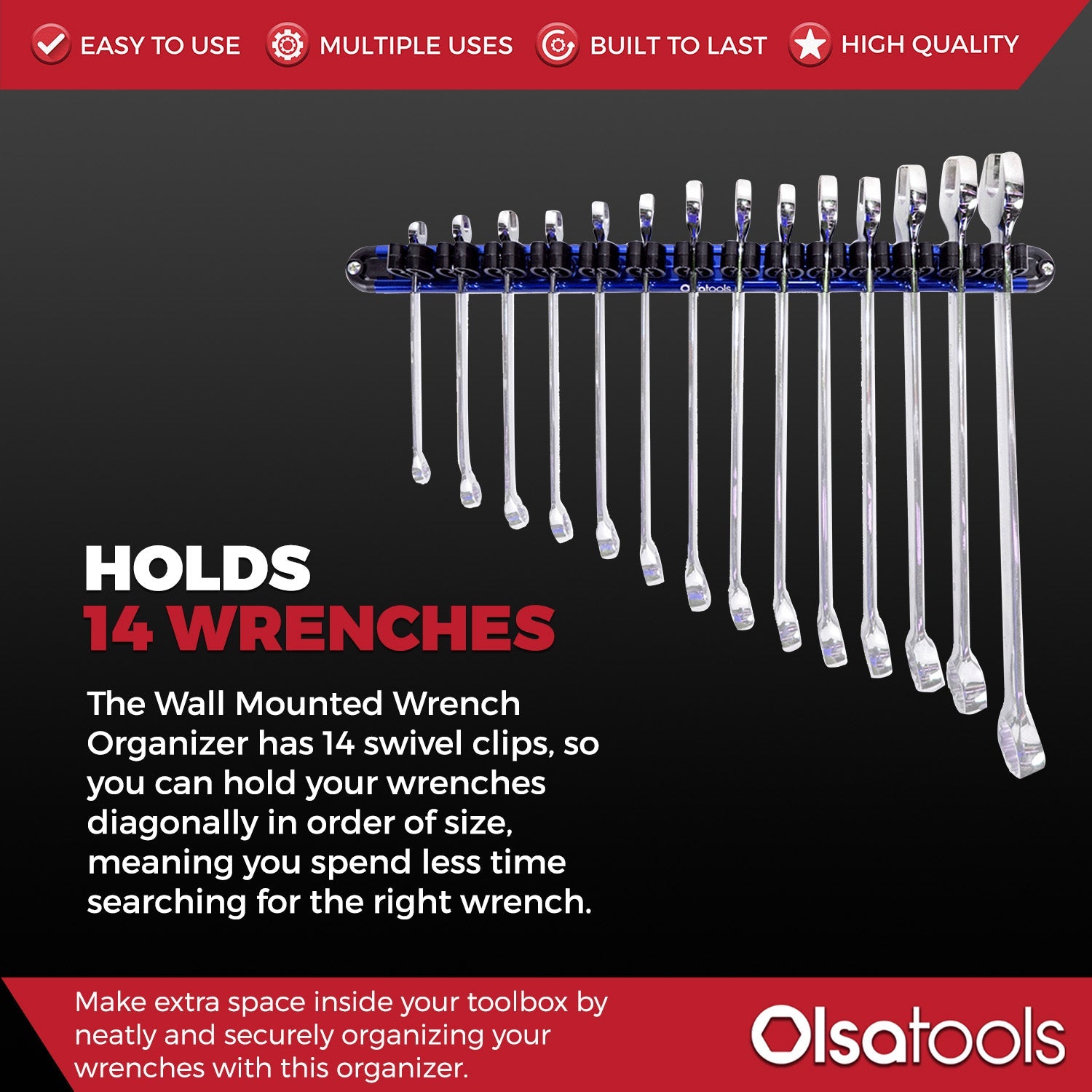 EASY TO USE MULTIPLE USES BUILT TO LAST HIGH QUALITY

Olsatools

HOLDS
14 WRENCHES

The Wall Mounted Wrench Organizer has 14 swivel clips, so you can hold your wrenches diagonally in order of size, meaning you spend less time searching for the right wrench.

Make extra space inside your toolbox by neatly and securely organizing your wrenches with this organizer.

Olsatools