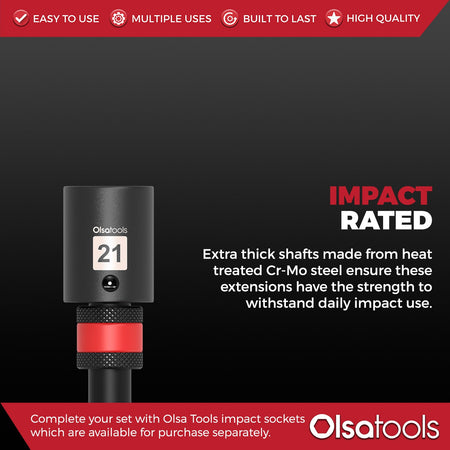 EASY TO USE MULTIPLE USES BUILT TO LAST HIGH QUALITY

Olsatools
21

IMPACT RATED

Extra thick shafts made from heat treated Cr-Mo steel ensure these extensions have the strength to withstand daily impact use.

Complete your set with Olsa Tools impact sockets which are available for purchase separately.

Olsatools