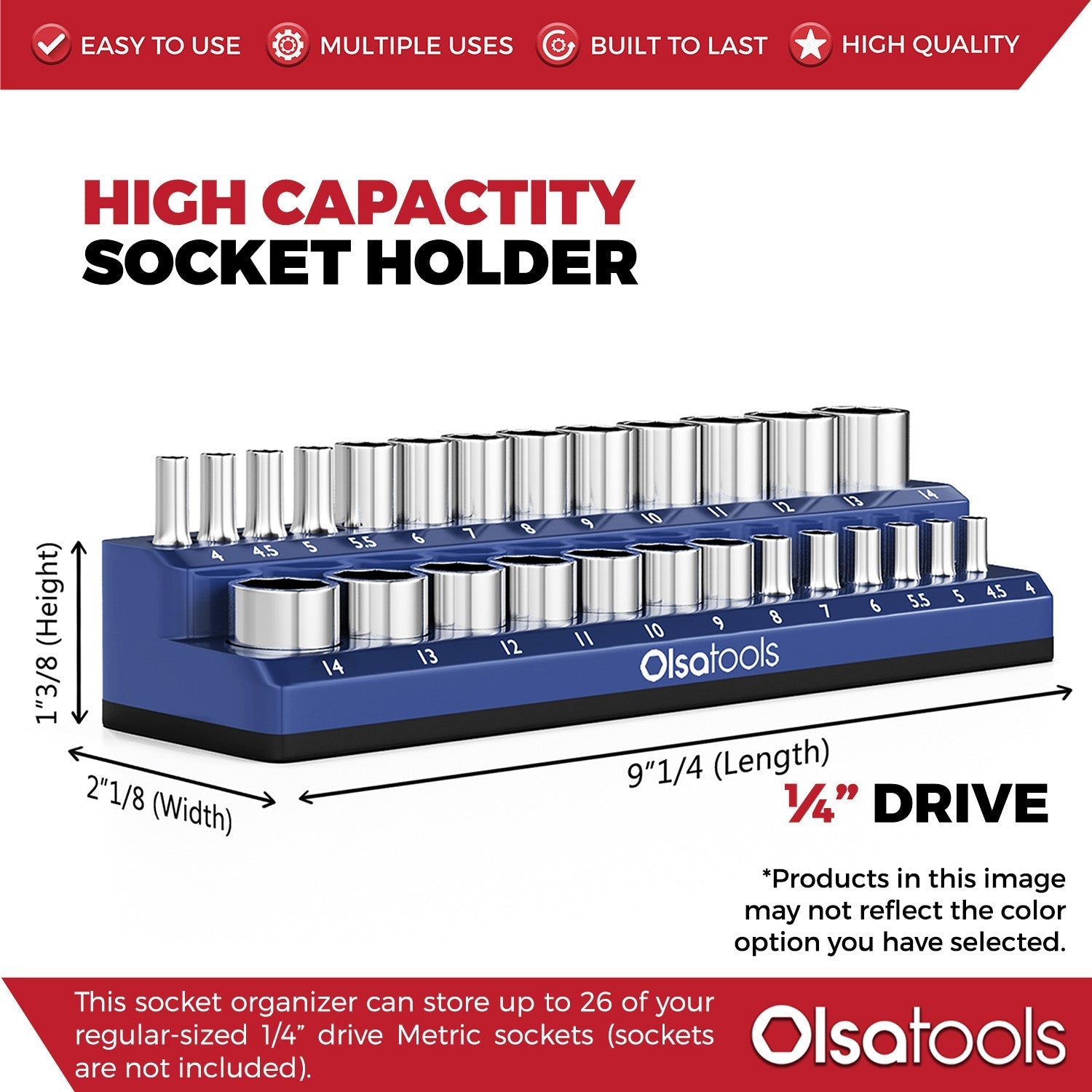 EASY TO USE MULTIPLE USES BUILT TO LAST HIGH QUALITY

HIGH CAPACTITY
SOCKET HOLDER

4 4.5 5 5.5 6 7 8 9 10 11 12 13 14

14 13 12 11 10 9 8 7 6 5.5 5 4.5 4

Olsatools

1"3/8 (Height)

2"1/8 (Width)

9"1/4 (Length)

¼" DRIVE

*Products in this image may not reflect the color option you have selected.

This socket organizer can store up to 26 of your regular-sized 1/4" drive Metric sockets (sockets are not included).

Olsatools