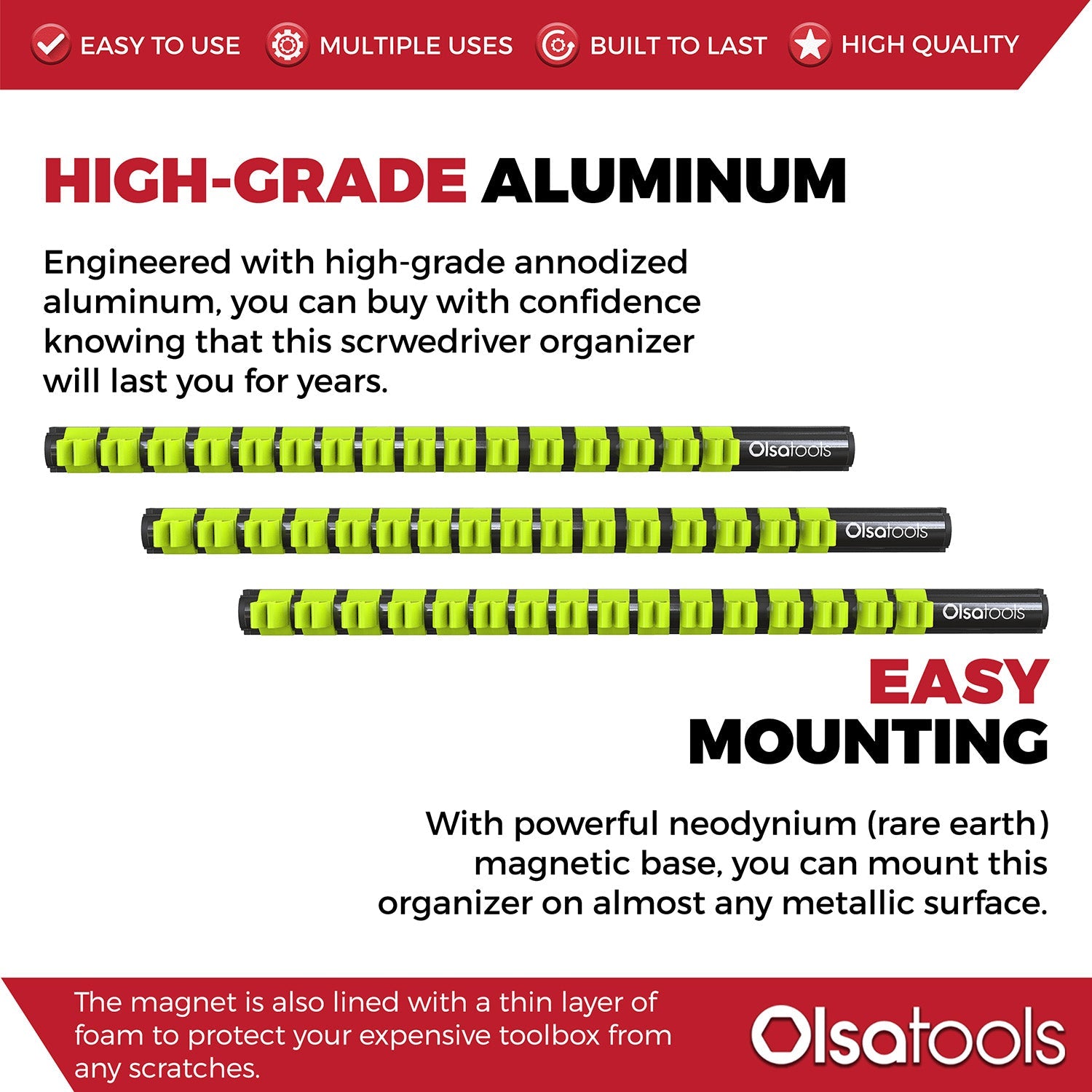 EASY TO USE MULTIPLE USES BUILT TO LAST HIGH QUALITY

HIGH-GRADE ALUMINUM

Engineered with high-grade annodized aluminum, you can buy with confidence knowing that this scrwedriver organizer will last you for years.

Olsatools

Olsatools

Olsatools

EASY MOUNTING

With powerful neodynium (rare earth) magnetic base, you can mount this organizer on almost any metallic surface.

The magnet is also lined with a thin layer of foam to protect your expensive toolbox from any scratches.

Olsatools