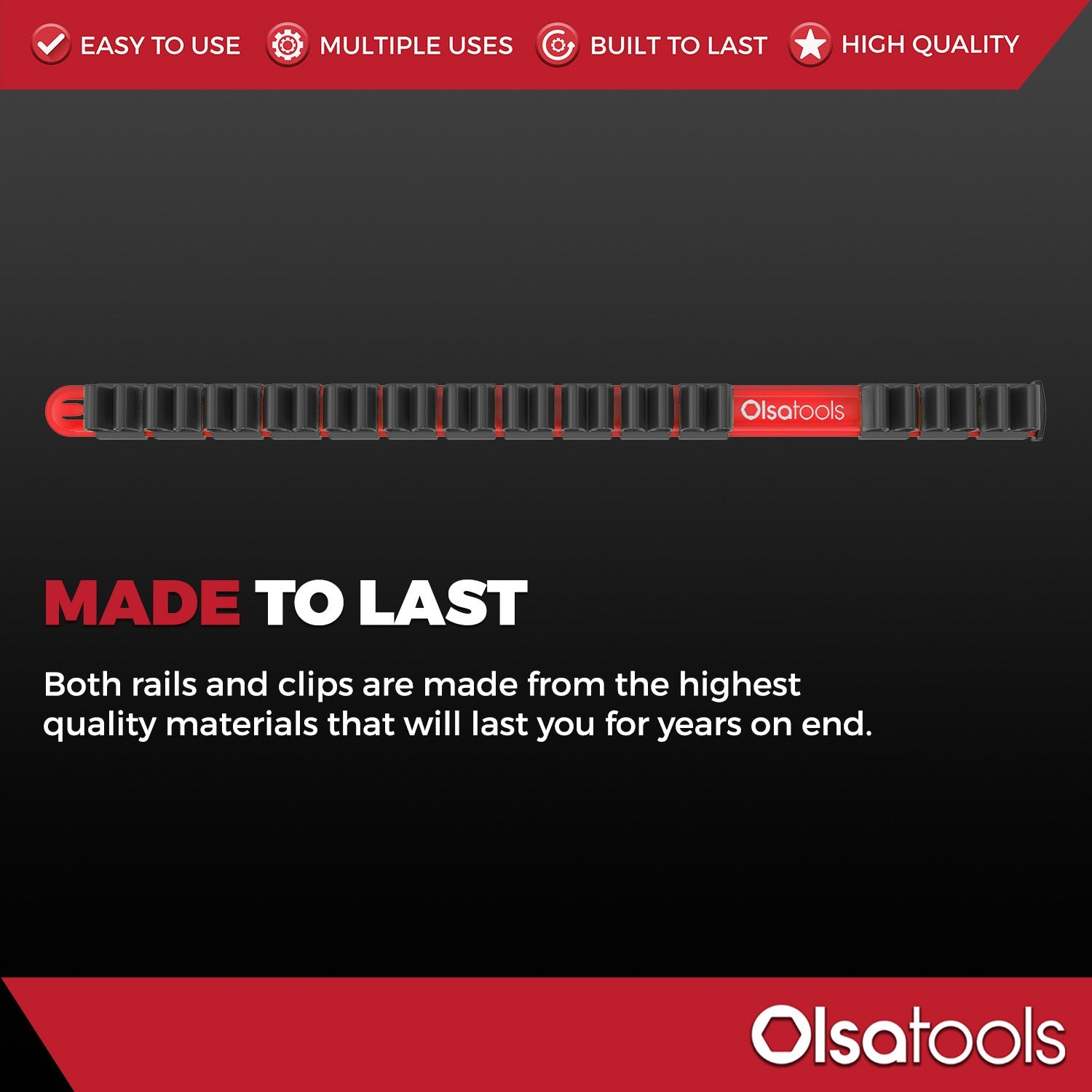 EASY TO USE MULTIPLE USES BUILT TO LAST HIGH QUALITY

Olsatools

MADE TO LAST

Both rails and clips are made from the highest quality materials that will last you for years on end.

Olsatools