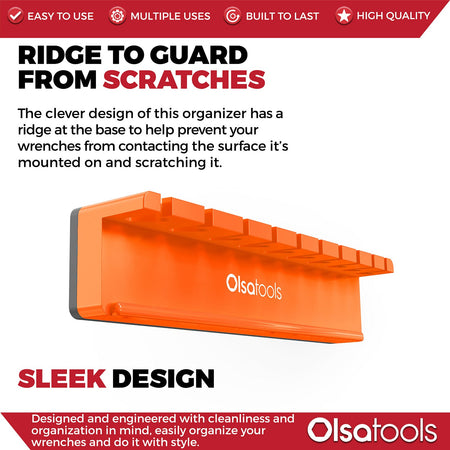 EASY TO USE MULTIPLE USES BUILT TO LAST HIGH QUALITY

RIDGE TO GUARD FROM SCRATCHES

The clever design of this organizer has a ridge at the base to help prevent your wrenches from contacting the surface it's mounted on and scratching it.

Olsatools

SLEEK DESIGN

Designed and engineered with cleanliness and organization in mind, easily organize your wrenches and do it with style.

Olsatools