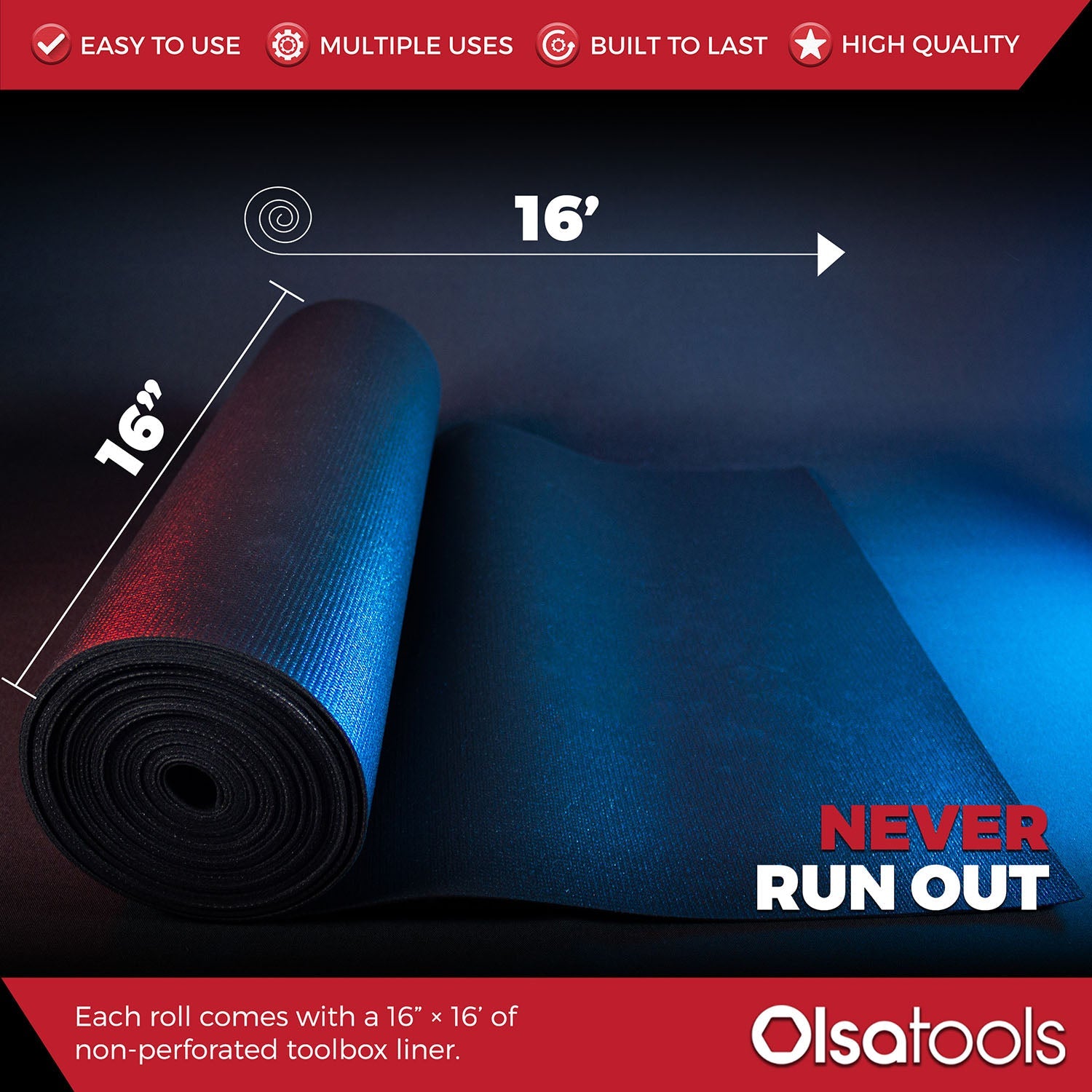 EASY TO USE MULTIPLE USES BUILT TO LAST HIGH QUALITY

16’

16”

NEVER RUN OUT

Each roll comes with a 16” × 16’ of non-perforated toolbox liner.

Olsatools