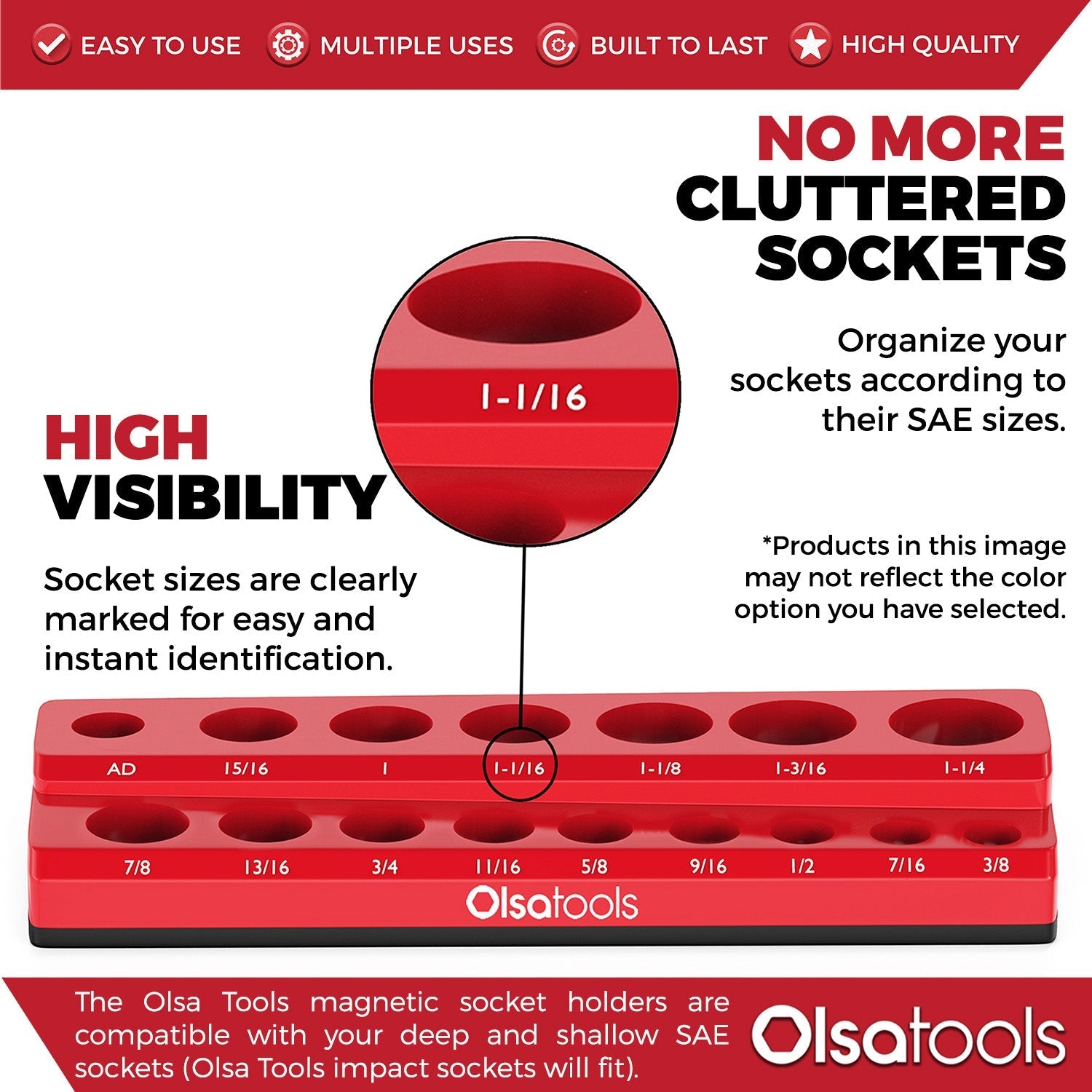 EASY TO USE MULTIPLE USES BUILT TO LAST HIGH QUALITY

NO MORE CLUTTERED SOCKETS

Organize your sockets according to their SAE sizes.

1-1/16

HIGH VISIBILITY

Socket sizes are clearly marked for easy and instant identification.

*Products in this image may not reflect the color option you have selected.

AD 15/16 1 1-1/16 1-1/8 1-3/16 1-1/4

7/8 13/16 3/4 11/16 5/8 9/16 1/2 7/16 3/8

Olsatools

The Olsa Tools magnetic socket holders are compatible with your deep and shallow SAE sockets (Olsa Tools impact sockets will fit).

Olsatools