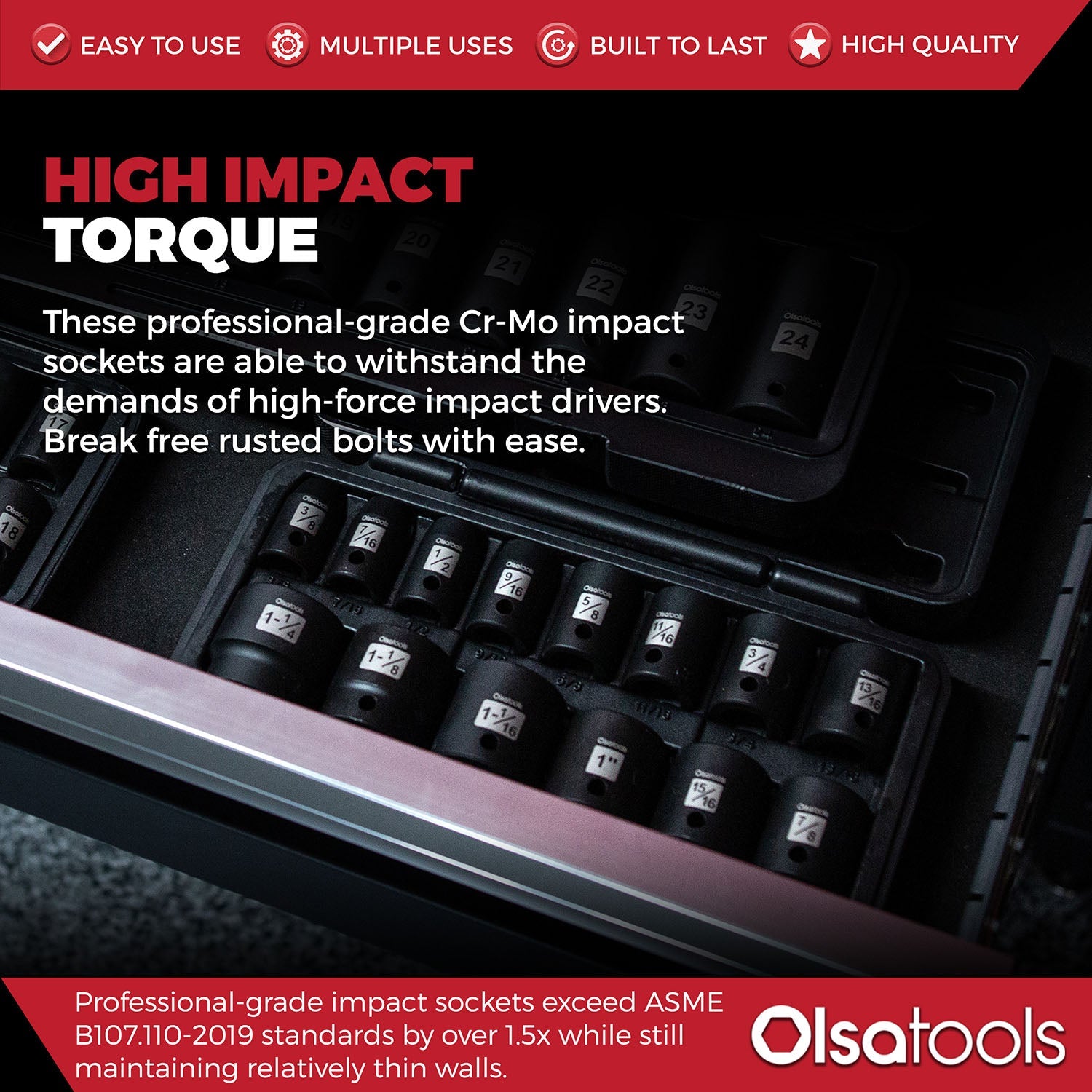 EASY TO USE MULTIPLE USES BUILT TO LAST HIGH QUALITY

HIGH IMPACT TORQUE

These professional-grade Cr-Mo impact sockets are able to withstand the demands of high-force impact drivers. Break free rusted bolts with ease.

20 21 22 23 24 17 18

$\frac{3}{8}$ $\frac{7}{16}$ $\frac{1}{2}$ $\frac{9}{16}$ $\frac{5}{8}$ $\frac{11}{16}$ $\frac{3}{4}$ $\frac{13}{16}$

$1\text{-}\frac{1}{4}$ $1\text{-}\frac{1}{8}$ $1\text{-}\frac{1}{16}$ 1" $\frac{15}{16}$ $\frac{7}{8}$

Professional-grade impact sockets exceed ASME B107.110-2019 standards by over 1.5x while still maintaining relatively thin walls.

Olsatools