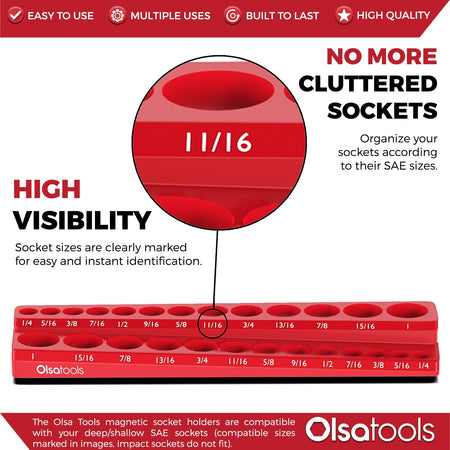 EASY TO USE MULTIPLE USES BUILT TO LAST HIGH QUALITY

NO MORE CLUTTERED SOCKETS

Organize your sockets according to their SAE sizes.

11/16

HIGH VISIBILITY

Socket sizes are clearly marked for easy and instant identification.

1/4 5/16 3/8 7/16 1/2 9/16 5/8 11/16 3/4 13/16 7/8 15/16 1

1 15/16 7/8 13/16 3/4 11/16 5/8 9/16 1/2 7/16 3/8 5/16 1/4

Olsatools

The Olsa Tools magnetic socket holders are compatible with your deep/shallow SAE sockets (compatible sizes marked in images, impact sockets do not fit).

Olsatools