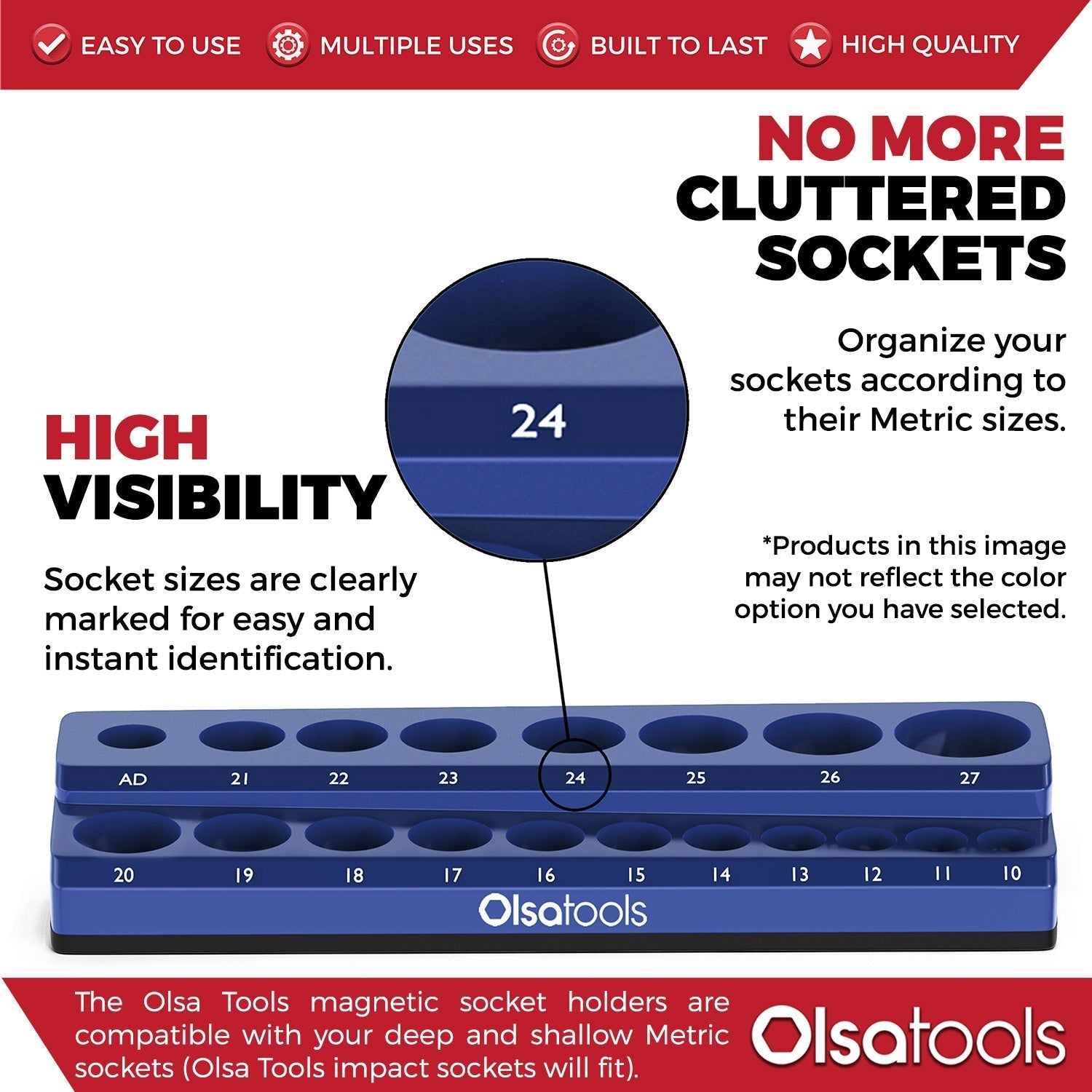 EASY TO USE MULTIPLE USES BUILT TO LAST HIGH QUALITY

NO MORE CLUTTERED SOCKETS

Organize your sockets according to their Metric sizes.

24

HIGH VISIBILITY

Socket sizes are clearly marked for easy and instant identification.

*Products in this image may not reflect the color option you have selected.

AD 21 22 23 24 25 26 27

20 19 18 17 16 15 14 13 12 11 10

Olsatools

The Olsa Tools magnetic socket holders are compatible with your deep and shallow Metric sockets (Olsa Tools impact sockets will fit).

Olsatools