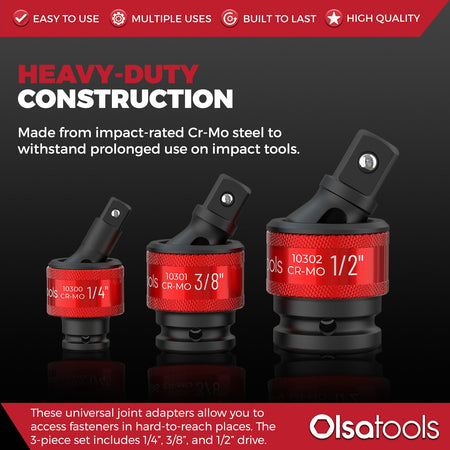 EASY TO USE MULTIPLE USES BUILT TO LAST HIGH QUALITY

HEAVY-DUTY CONSTRUCTION

Made from impact-rated Cr-Mo steel to withstand prolonged use on impact tools.

ols 10300 CR-MO 1/4"

ols 10301 CR-MO 3/8"

ols 10302 CR-MO 1/2"

These universal joint adapters allow you to access fasteners in hard-to-reach places. The 3-piece set includes 1/4", 3/8", and 1/2" drive.

Olsatools