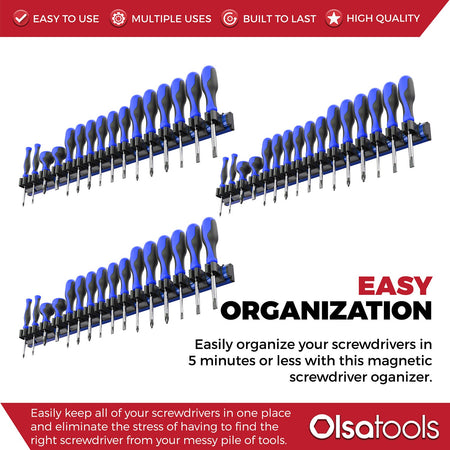 EASY TO USE MULTIPLE USES BUILT TO LAST HIGH QUALITY

EASY
ORGANIZATION

Easily organize your screwdrivers in 5 minutes or less with this magnetic screwdriver oganizer.

Easily keep all of your screwdrivers in one place and eliminate the stress of having to find the right screwdriver from your messy pile of tools.

Olsatools