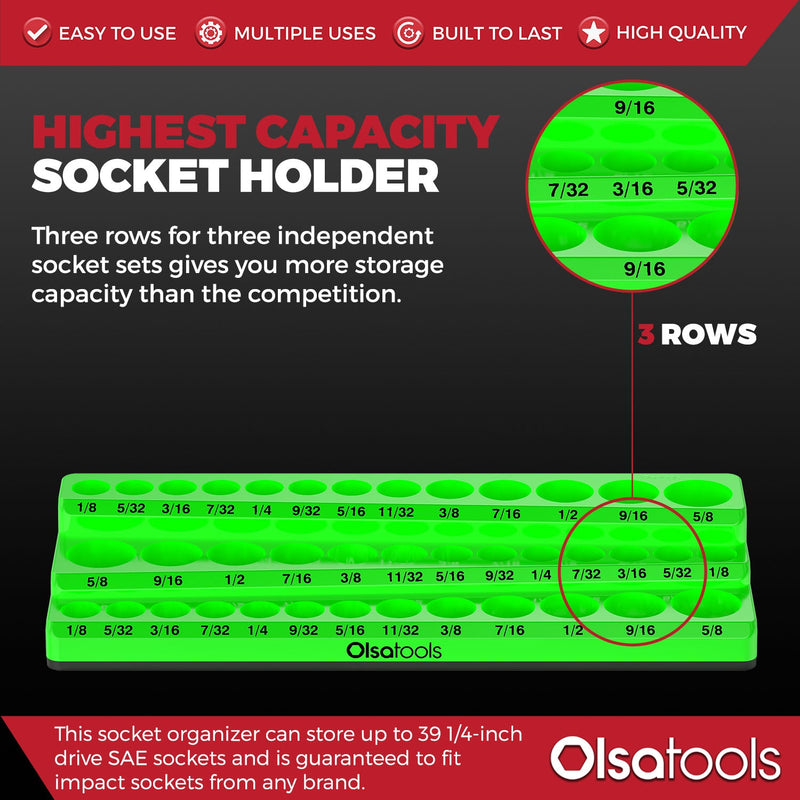 EASY TO USE MULTIPLE USES BUILT TO LAST HIGH QUALITY

HIGHEST CAPACITY SOCKET HOLDER

Three rows for three independent socket sets gives you more storage capacity than the competition.

9/16
7/32 3/16 5/32
9/16

3 ROWS

1/8 5/32 3/16 7/32 1/4 9/32 5/16 11/32 3/8 7/16 1/2 9/16 5/8

5/8 9/16 1/2 7/16 3/8 11/32 5/16 9/32 1/4 7/32 3/16 5/32 1/8

1/8 5/32 3/16 7/32 1/4 9/32 5/16 11/32 3/8 7/16 1/2 9/16 5/8

Olsatools

This socket organizer can store up to 39 1/4-inch drive SAE sockets and is guaranteed to fit impact sockets from any brand.

Olsatools