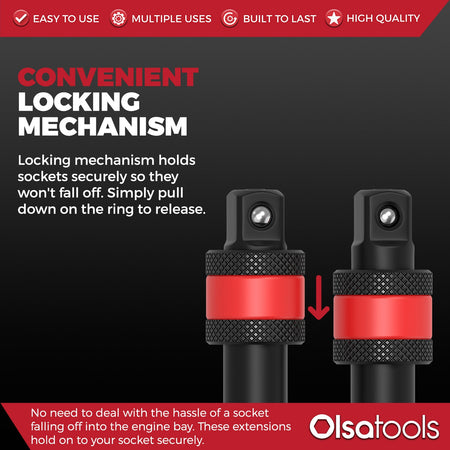 EASY TO USE MULTIPLE USES BUILT TO LAST HIGH QUALITY

CONVENIENT LOCKING MECHANISM

Locking mechanism holds sockets securely so they won't fall off. Simply pull down on the ring to release.

No need to deal with the hassle of a socket falling off into the engine bay. These extensions hold on to your socket securely.

Olsatools