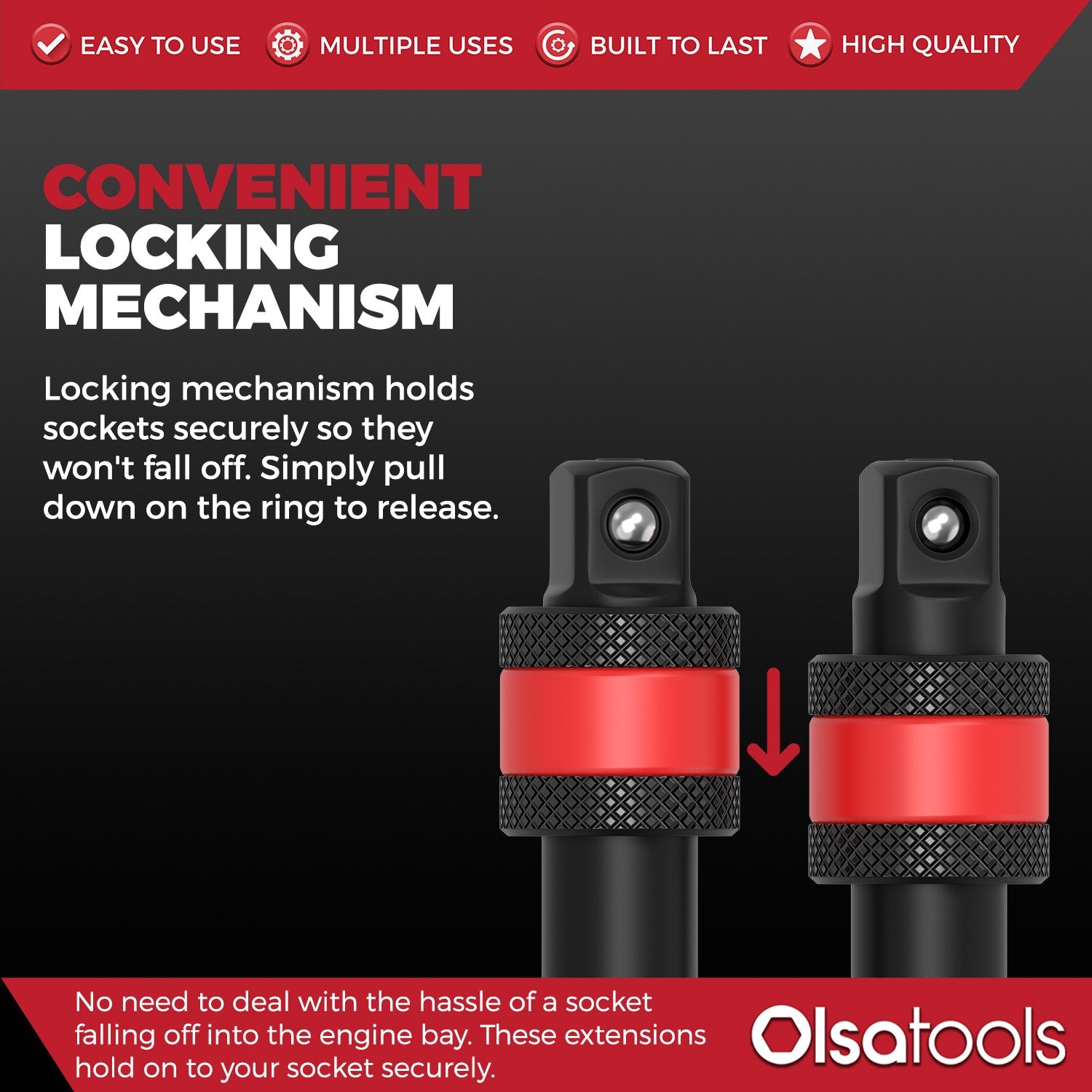 EASY TO USE MULTIPLE USES BUILT TO LAST HIGH QUALITY

CONVENIENT LOCKING MECHANISM

Locking mechanism holds sockets securely so they won't fall off. Simply pull down on the ring to release.

No need to deal with the hassle of a socket falling off into the engine bay. These extensions hold on to your socket securely.

Olsatools