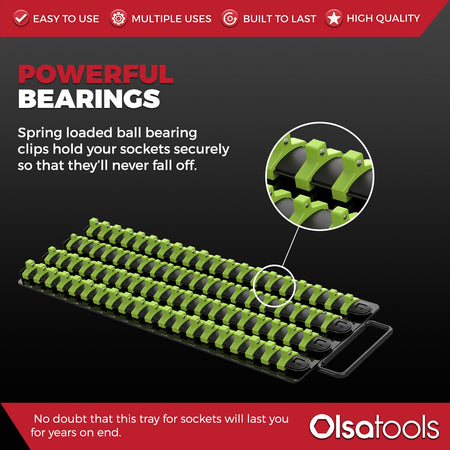 EASY TO USE MULTIPLE USES BUILT TO LAST HIGH QUALITY

POWERFUL BEARINGS

Spring loaded ball bearing clips hold your sockets securely so that they'll never fall off.

No doubt that this tray for sockets will last you for years on end.

Olsatools