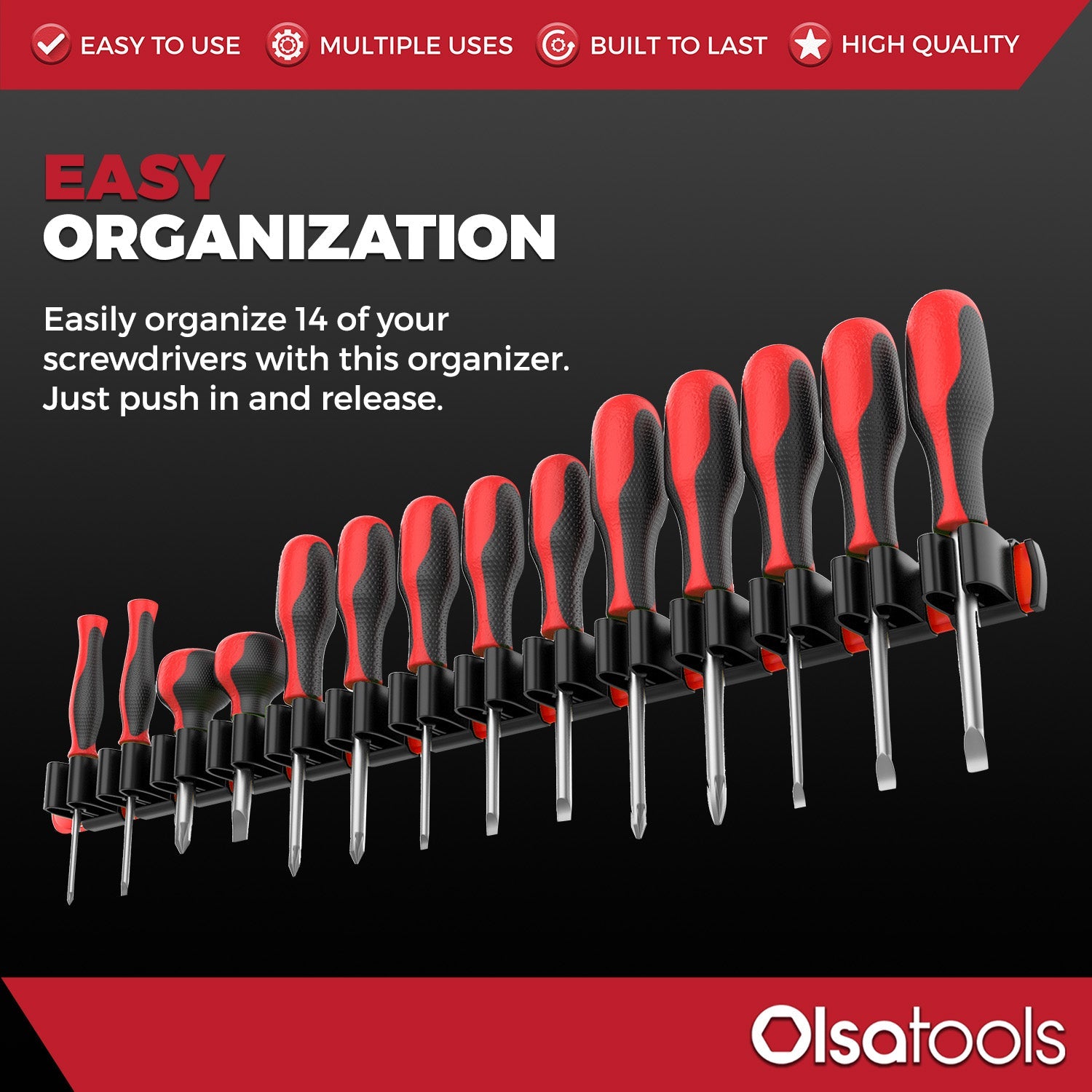 EASY TO USE MULTIPLE USES BUILT TO LAST HIGH QUALITY

EASY
ORGANIZATION

Easily organize 14 of your screwdrivers with this organizer. Just push in and release.

Olsatools