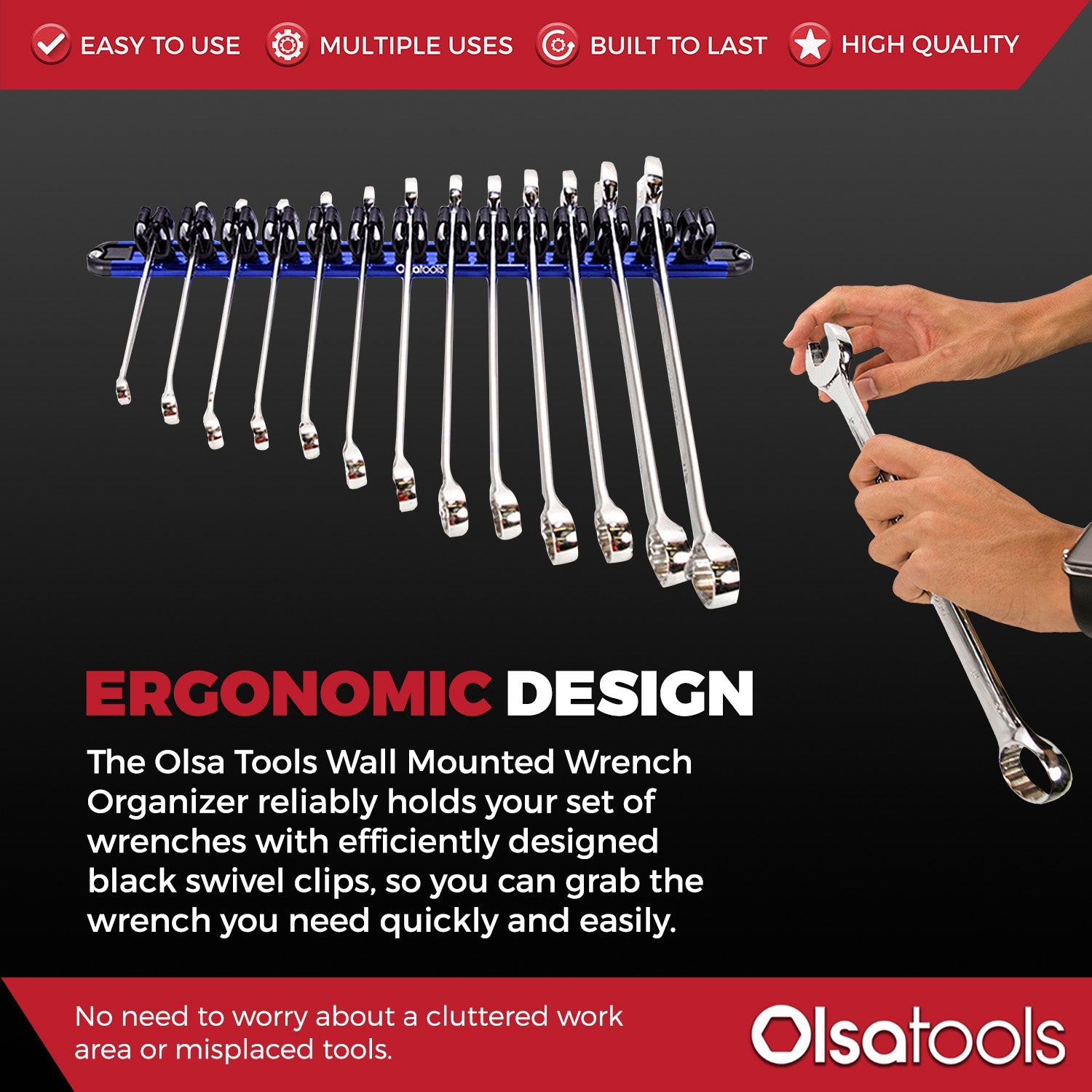 EASY TO USE MULTIPLE USES BUILT TO LAST HIGH QUALITY

Olsatools

ERGONOMIC DESIGN

The Olsa Tools Wall Mounted Wrench Organizer reliably holds your set of wrenches with efficiently designed black swivel clips, so you can grab the wrench you need quickly and easily.

No need to worry about a cluttered work area or misplaced tools.

Olsatools