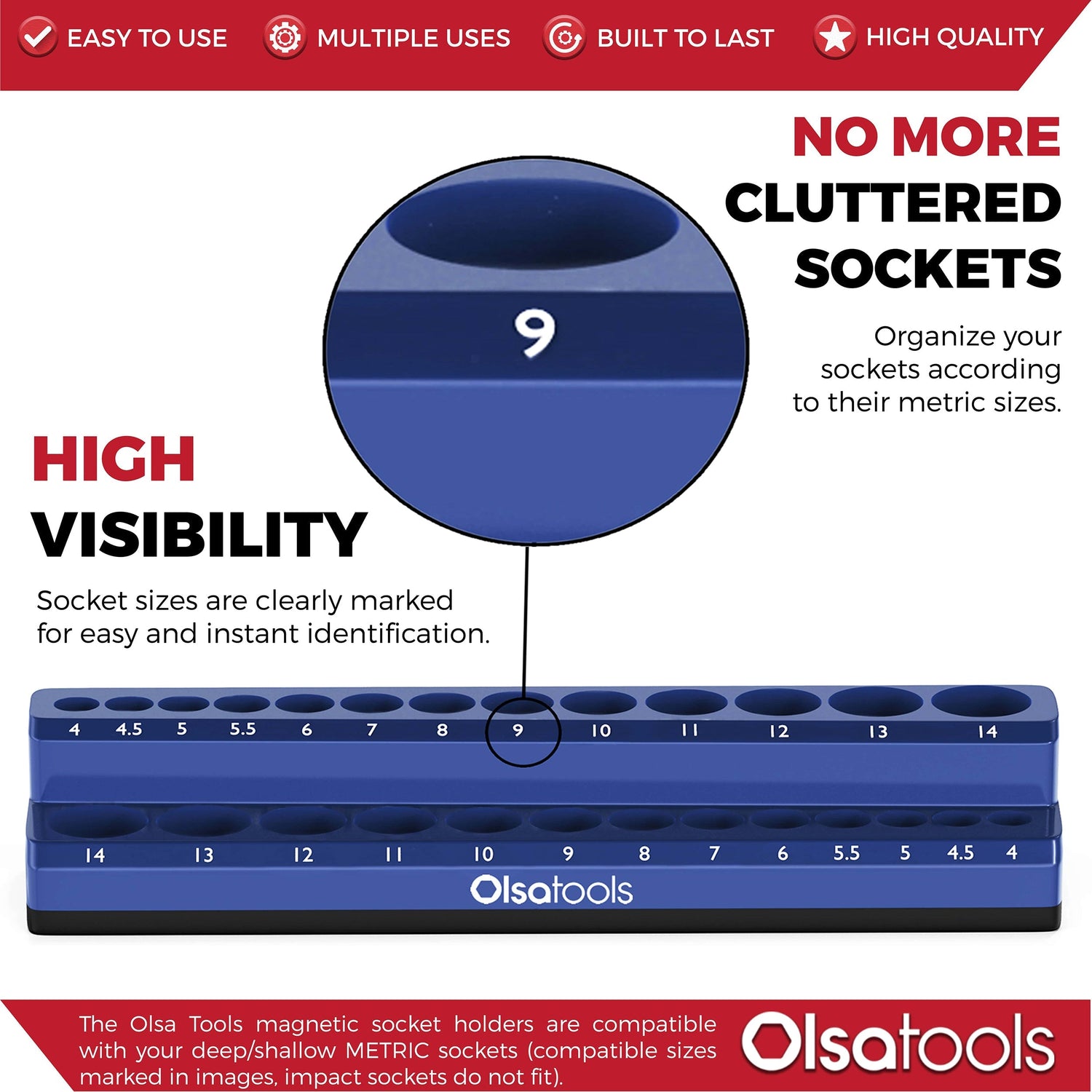 EASY TO USE MULTIPLE USES BUILT TO LAST HIGH QUALITY

NO MORE CLUTTERED SOCKETS

Organize your sockets according to their metric sizes.

9

HIGH VISIBILITY

Socket sizes are clearly marked for easy and instant identification.

4 4.5 5 5.5 6 7 8 9 10 11 12 13 14

14 13 12 11 10 9 8 7 6 5.5 5 4.5 4

Olsatools

The Olsa Tools magnetic socket holders are compatible with your deep/shallow METRIC sockets (compatible sizes marked in images, impact sockets do not fit).

Olsatools