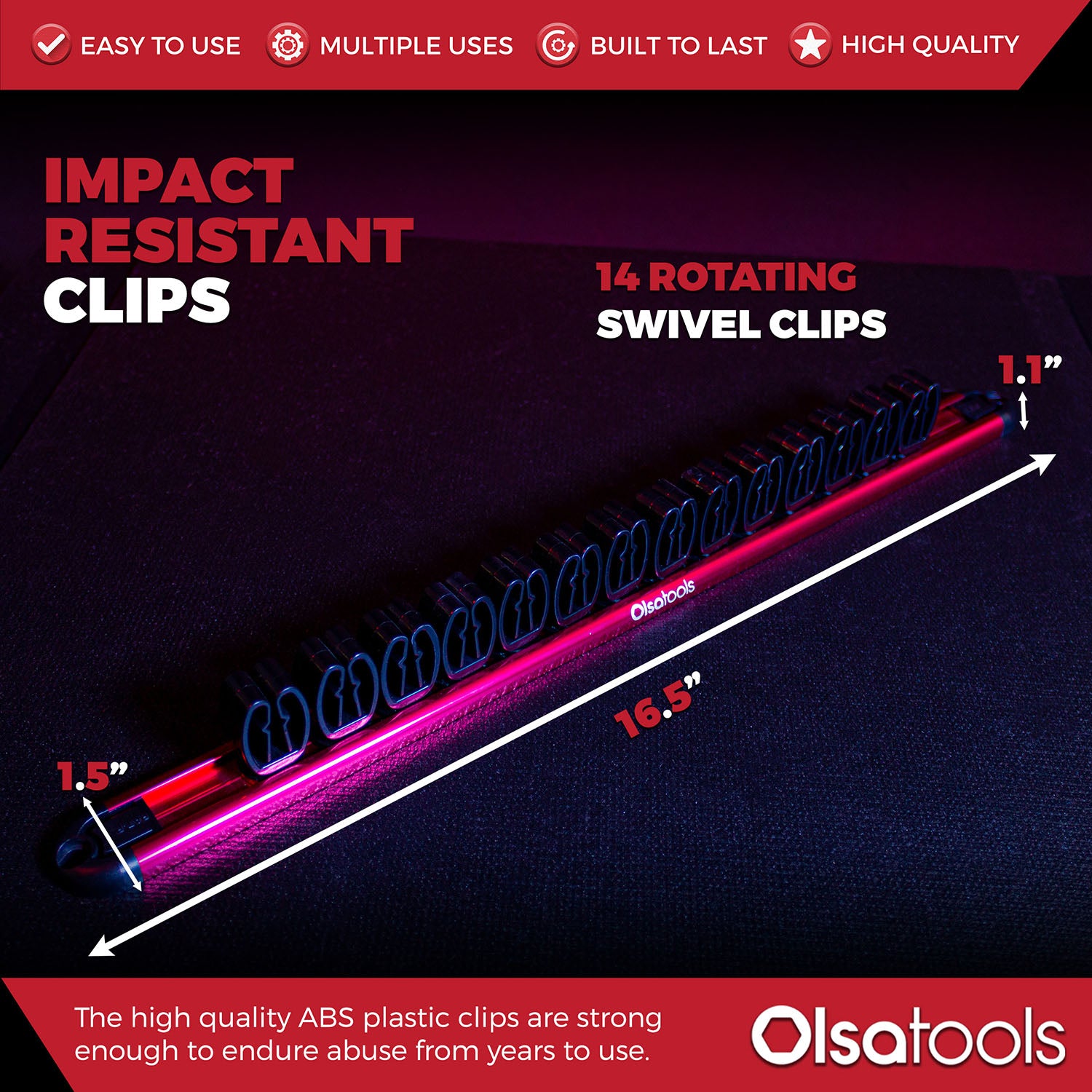 EASY TO USE MULTIPLE USES BUILT TO LAST HIGH QUALITY

IMPACT RESISTANT CLIPS

14 ROTATING SWIVEL CLIPS

1.1”

Olsatools

16.5”

1.5”

The high quality ABS plastic clips are strong enough to endure abuse from years to use.

Olsatools