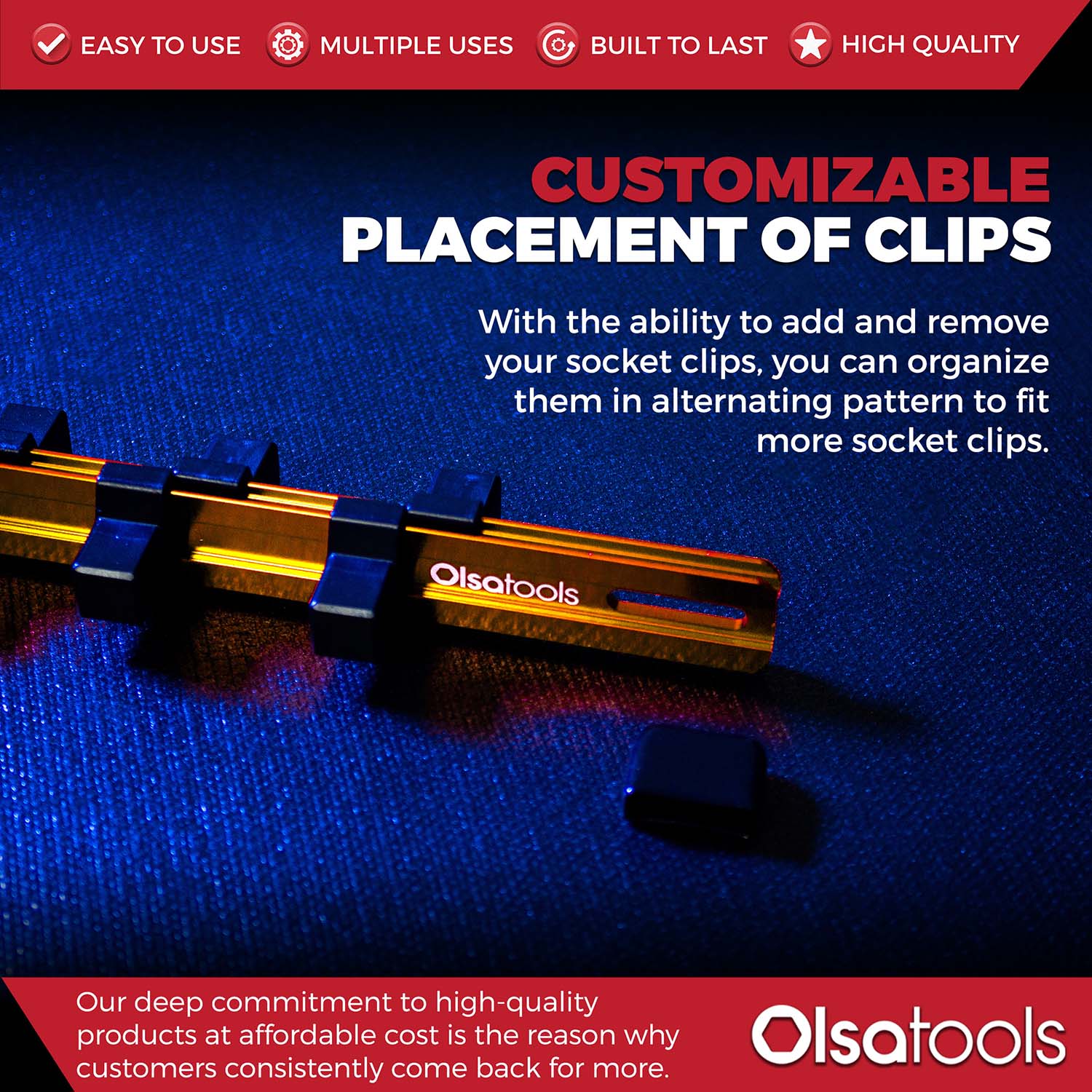 EASY TO USE MULTIPLE USES BUILT TO LAST HIGH QUALITY

CUSTOMIZABLE
PLACEMENT OF CLIPS

With the ability to add and remove your socket clips, you can organize them in alternating pattern to fit more socket clips.

Olsatools

Our deep commitment to high-quality products at affordable cost is the reason why customers consistently come back for more.

Olsatools