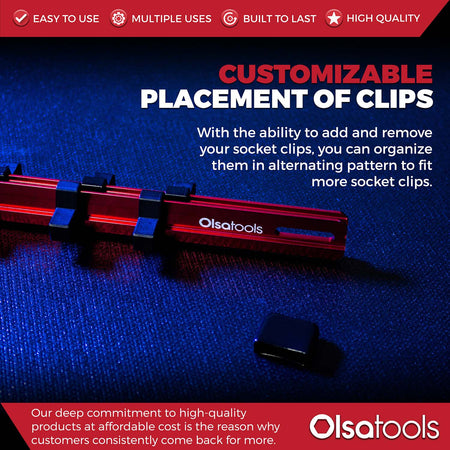 EASY TO USE MULTIPLE USES BUILT TO LAST HIGH QUALITY

CUSTOMIZABLE PLACEMENT OF CLIPS

With the ability to add and remove your socket clips, you can organize them in alternating pattern to fit more socket clips.

Olsatools

Our deep commitment to high-quality products at affordable cost is the reason why customers consistently come back for more.

Olsatools