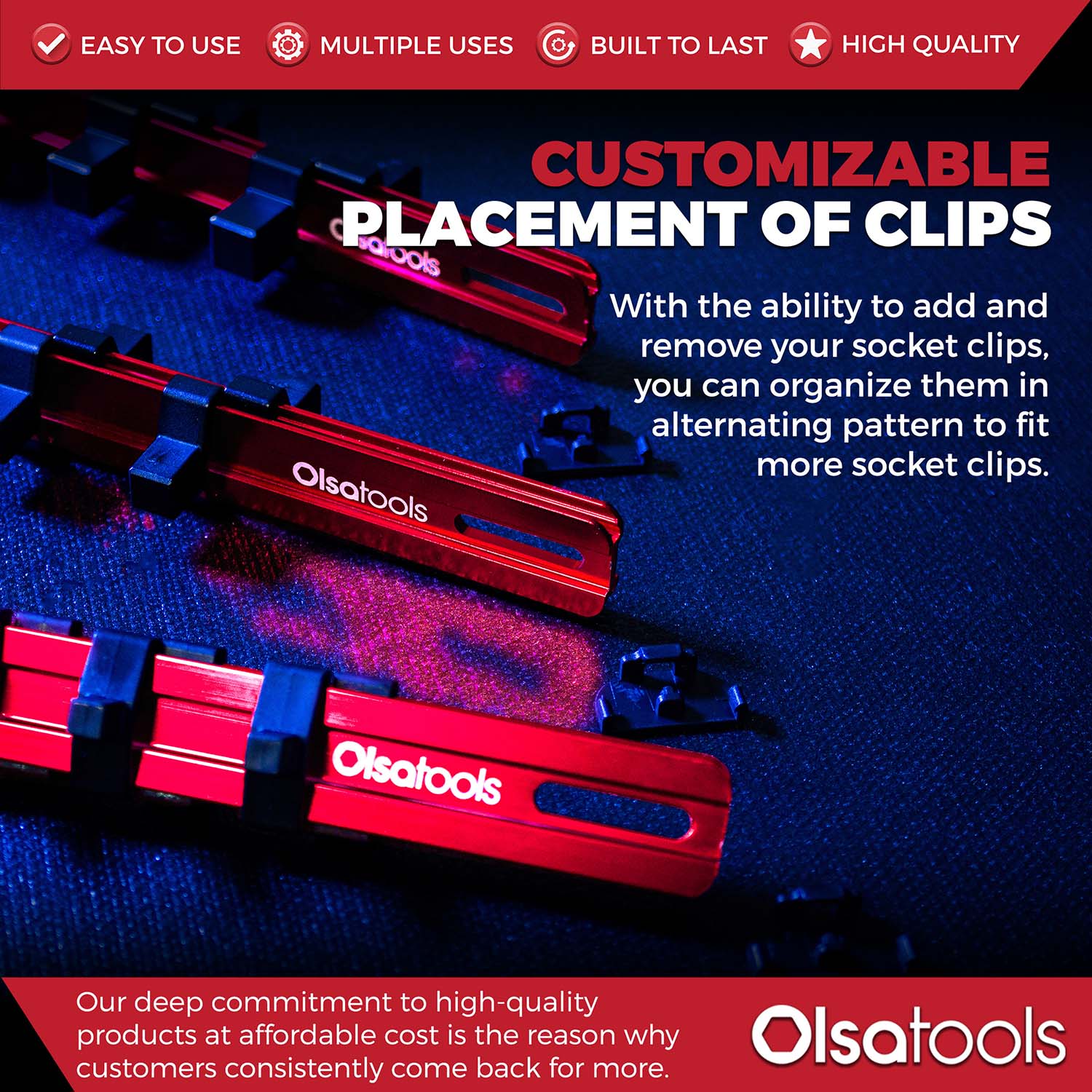 EASY TO USE MULTIPLE USES BUILT TO LAST HIGH QUALITY

CUSTOMIZABLE PLACEMENT OF CLIPS

With the ability to add and remove your socket clips, you can organize them in alternating pattern to fit more socket clips.

Olsatools

Olsatools

Olsatools

Our deep commitment to high-quality products at affordable cost is the reason why customers consistently come back for more.

Olsatools