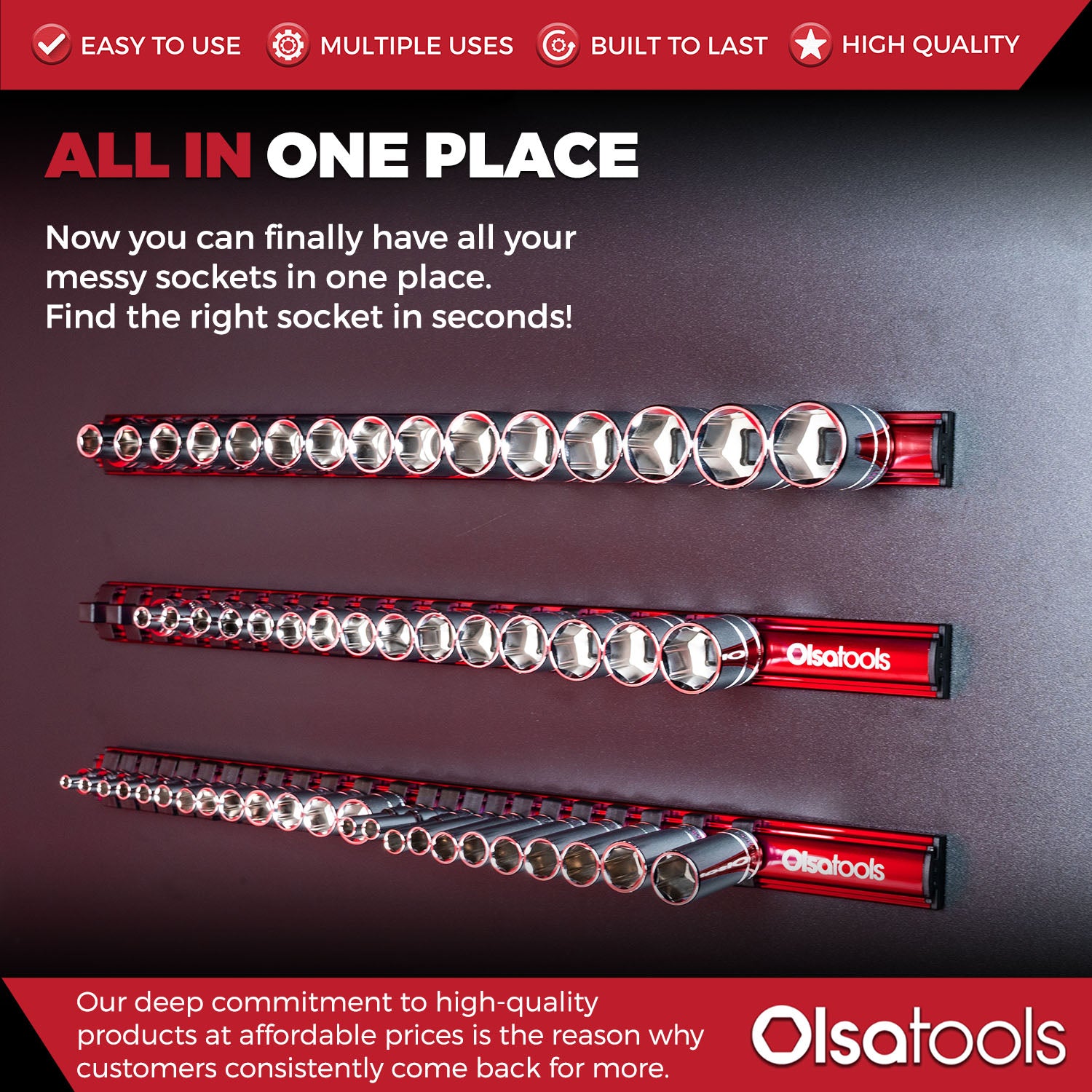 EASY TO USE MULTIPLE USES BUILT TO LAST HIGH QUALITY

ALL IN ONE PLACE

Now you can finally have all your messy sockets in one place. Find the right socket in seconds!

Olsatools

Olsatools

Our deep commitment to high-quality products at affordable prices is the reason why customers consistently come back for more.

Olsatools