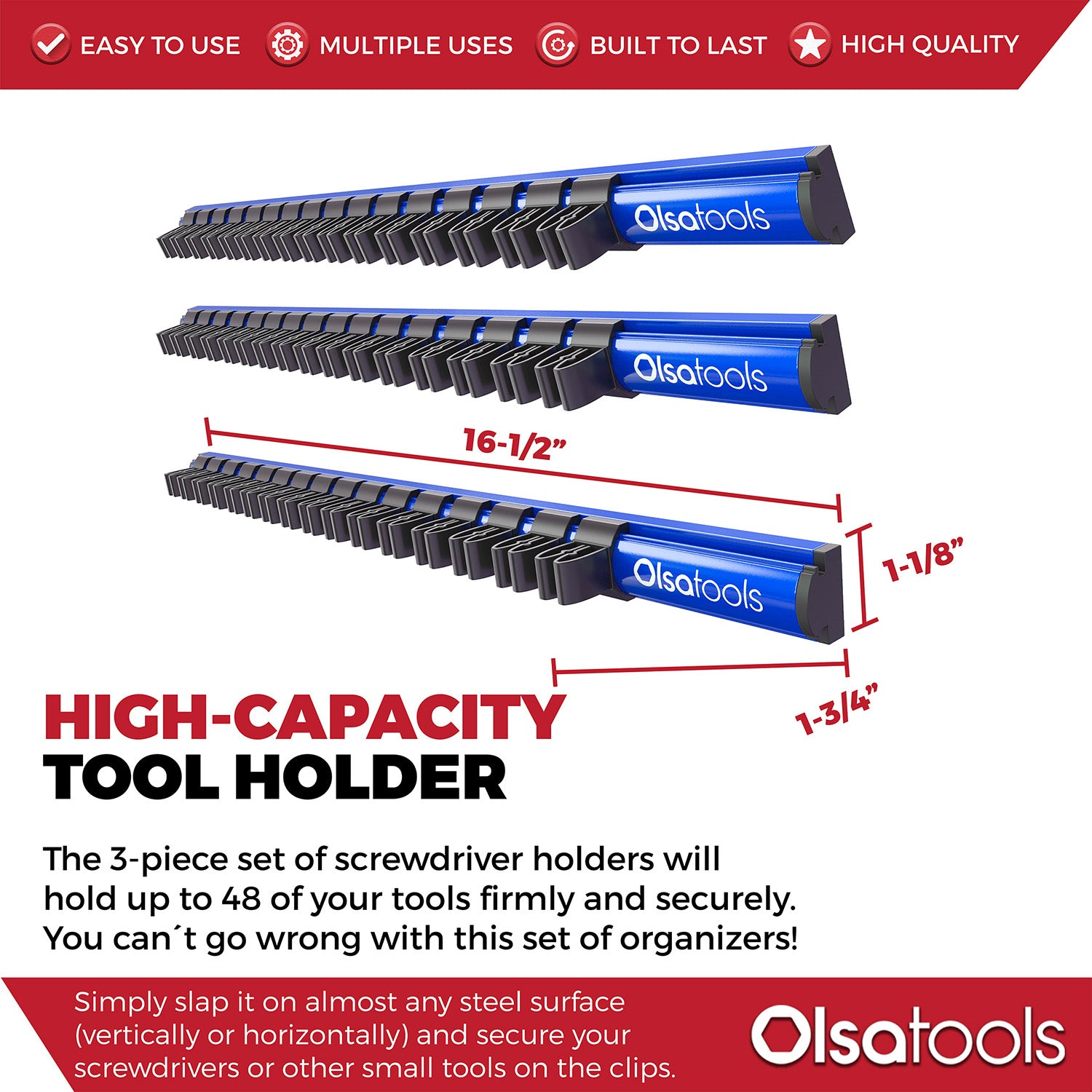 EASY TO USE MULTIPLE USES BUILT TO LAST HIGH QUALITY

Olsatools

Olsatools

16-1/2”

Olsatools

1-1/8”

1-3/4”

HIGH-CAPACITY
TOOL HOLDER

The 3-piece set of screwdriver holders will hold up to 48 of your tools firmly and securely. You can´t go wrong with this set of organizers!

Simply slap it on almost any steel surface (vertically or horizontally) and secure your screwdrivers or other small tools on the clips.

Olsatools