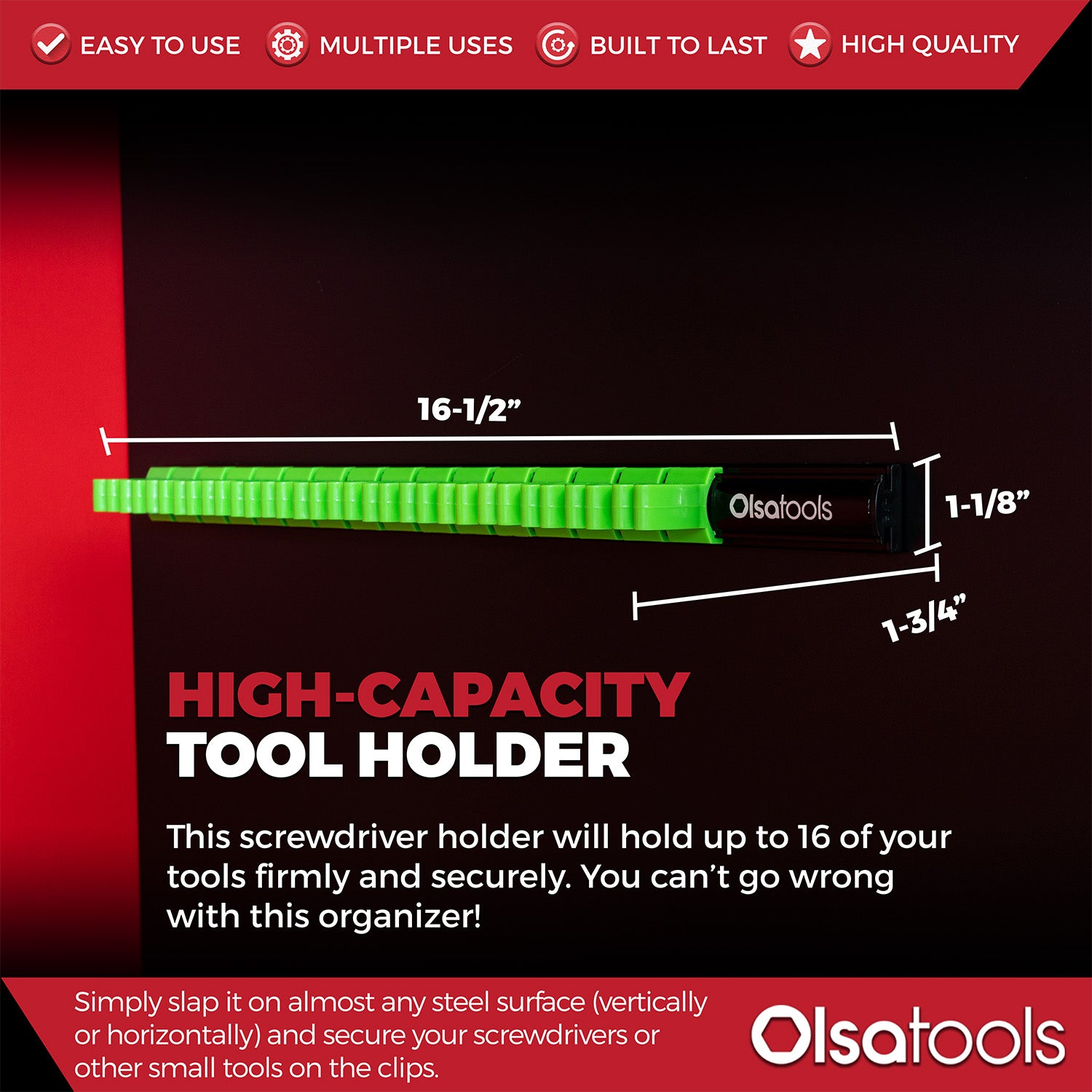 EASY TO USE MULTIPLE USES BUILT TO LAST HIGH QUALITY

16-1/2”

Olsatools

1-1/8”

1-3/4”

HIGH-CAPACITY
TOOL HOLDER

This screwdriver holder will hold up to 16 of your tools firmly and securely. You can’t go wrong with this organizer!

Simply slap it on almost any steel surface (vertically or horizontally) and secure your screwdrivers or other small tools on the clips.

Olsatools