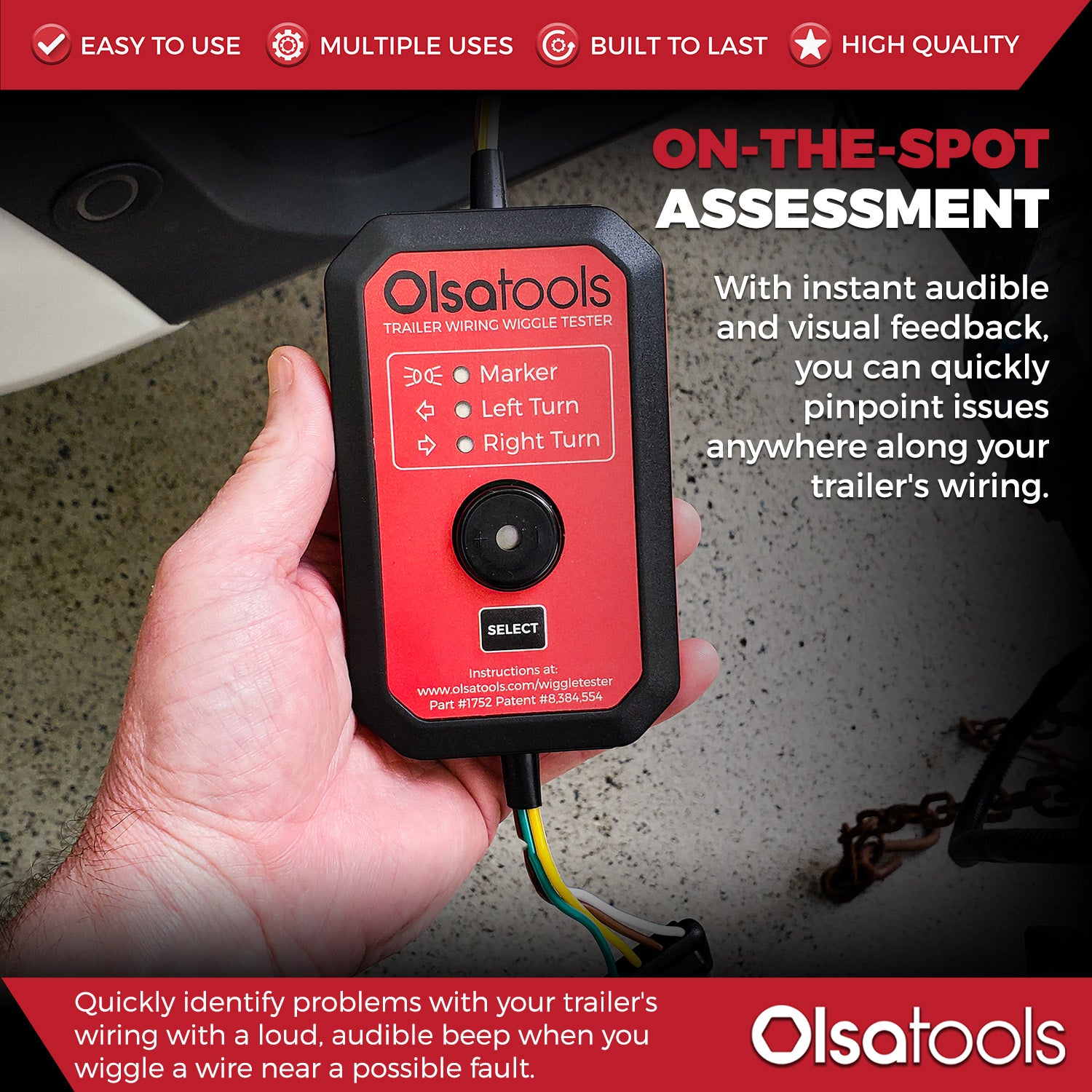 EASY TO USE MULTIPLE USES BUILT TO LAST HIGH QUALITY

ON-THE-SPOT ASSESSMENT

With instant audible and visual feedback, you can quickly pinpoint issues anywhere along your trailer's wiring.

Olsatools
TRAILER WIRING WIGGLE TESTER

Marker
Left Turn
Right Turn

SELECT

Instructions at:
www.olsatools.com/wiggletester
Part #1752 Patent #8,384,554

Quickly identify problems with your trailer's wiring with a loud, audible beep when you wiggle a wire near a possible fault.

Olsatools