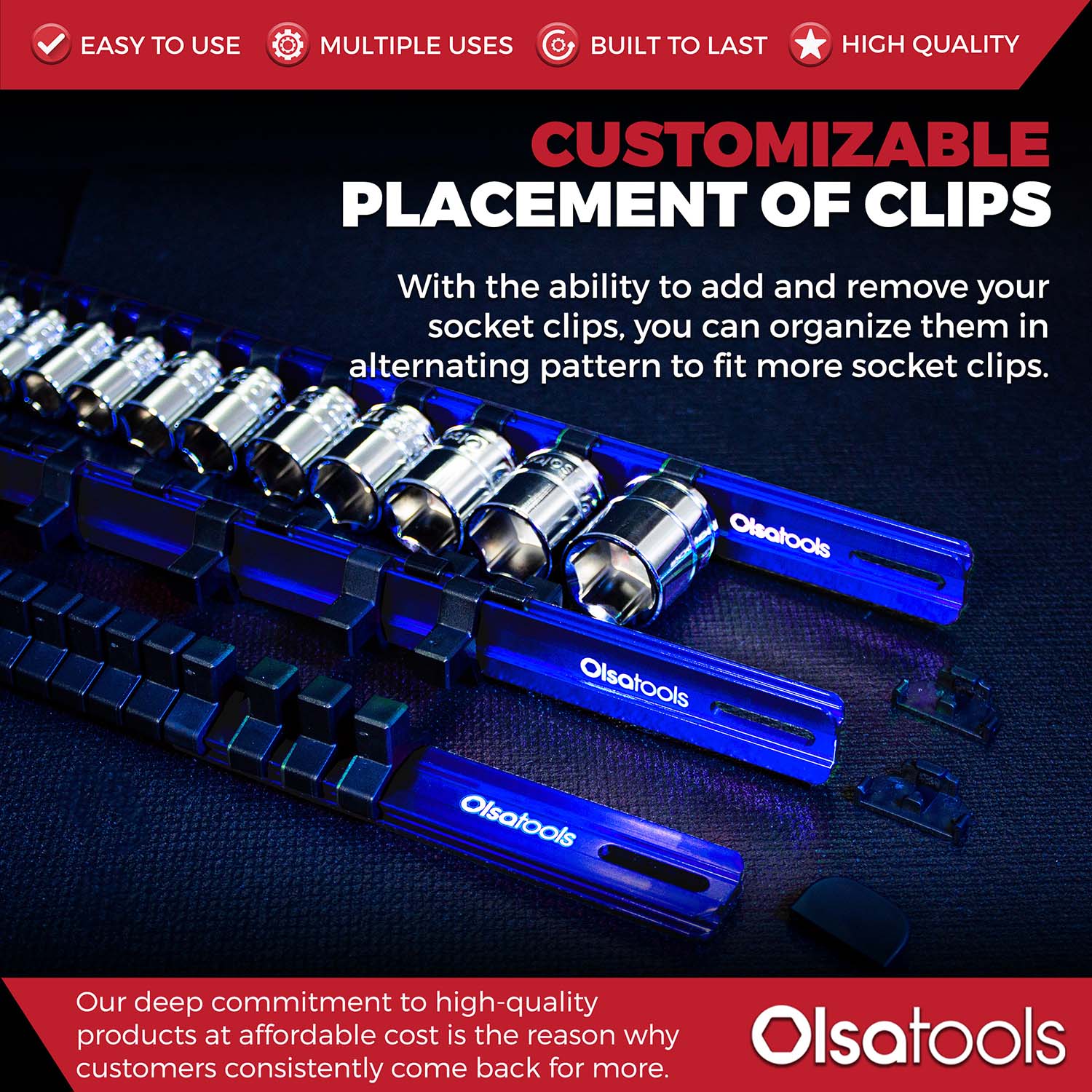 EASY TO USE MULTIPLE USES BUILT TO LAST HIGH QUALITY

CUSTOMIZABLE PLACEMENT OF CLIPS

With the ability to add and remove your socket clips, you can organize them in alternating pattern to fit more socket clips.

Olsatools

Olsatools

Olsatools

Our deep commitment to high-quality products at affordable cost is the reason why customers consistently come back for more.

Olsatools