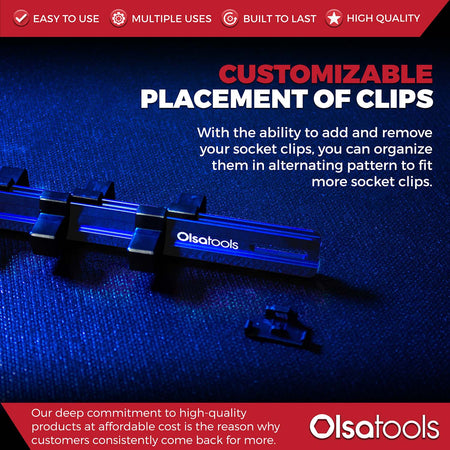 EASY TO USE MULTIPLE USES BUILT TO LAST HIGH QUALITY

CUSTOMIZABLE
PLACEMENT OF CLIPS

With the ability to add and remove your socket clips, you can organize them in alternating pattern to fit more socket clips.

Olsatools

Our deep commitment to high-quality products at affordable cost is the reason why customers consistently come back for more.

Olsatools