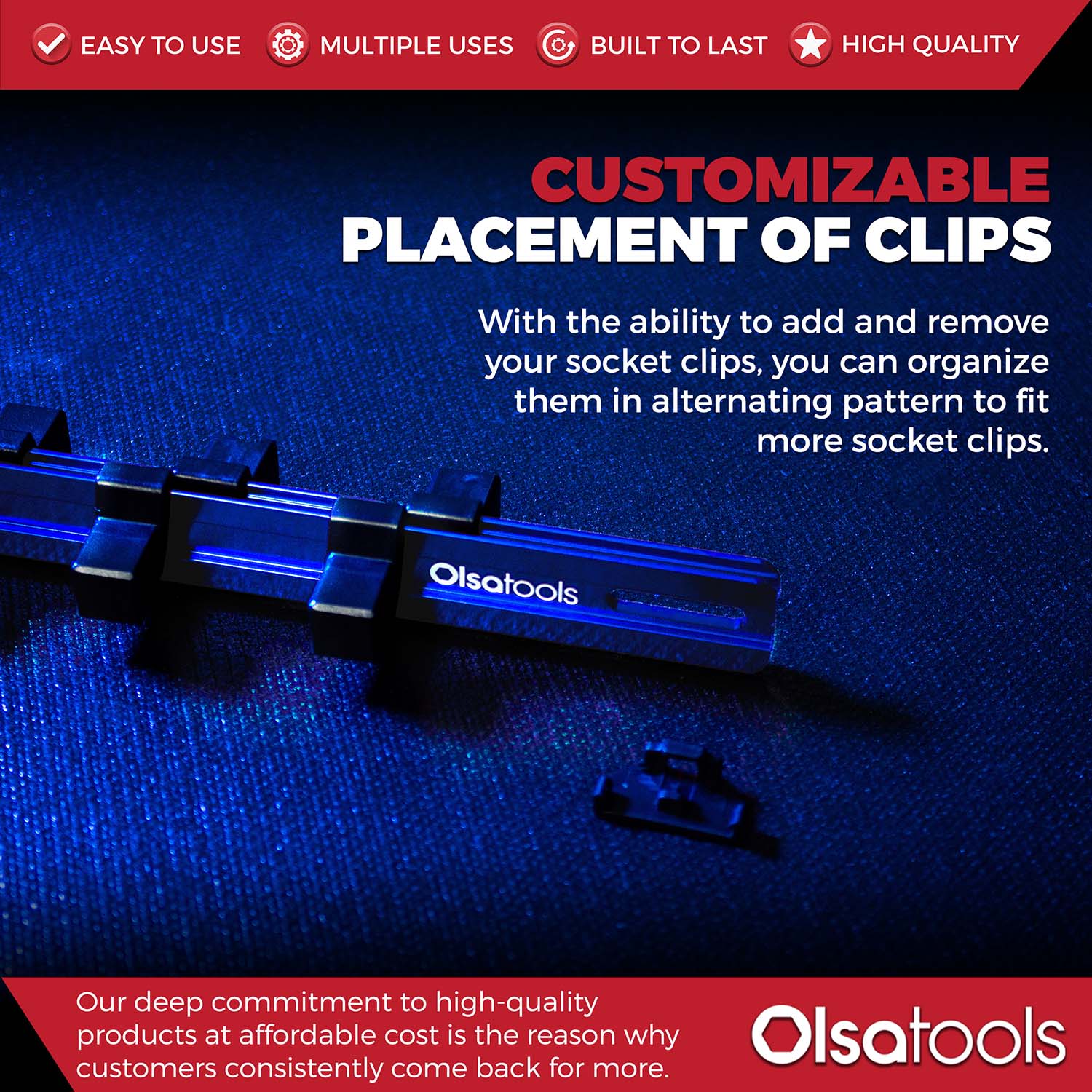 EASY TO USE MULTIPLE USES BUILT TO LAST HIGH QUALITY

CUSTOMIZABLE
PLACEMENT OF CLIPS

With the ability to add and remove your socket clips, you can organize them in alternating pattern to fit more socket clips.

Olsatools

Our deep commitment to high-quality products at affordable cost is the reason why customers consistently come back for more.

Olsatools